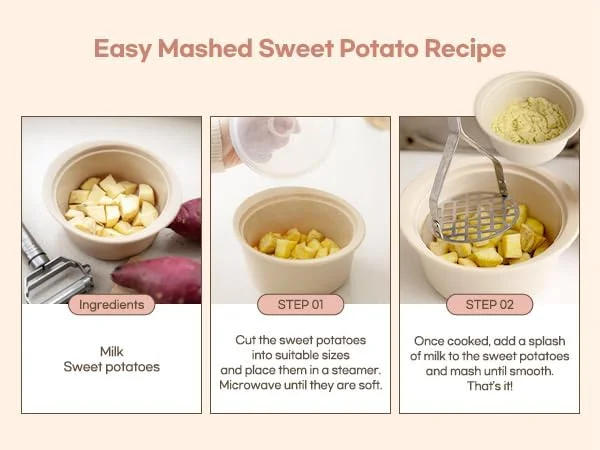 Easy Mashed Sweet Potato Recipe

Ingredients

Milk
Sweet potatoes

STEP 01

Cut the sweet potatoes into suitable sizes and place them in a steamer. Microwave until they are soft.

STEP 02

Once cooked, add a splash of milk to the sweet potatoes and mash until smooth. That's it!