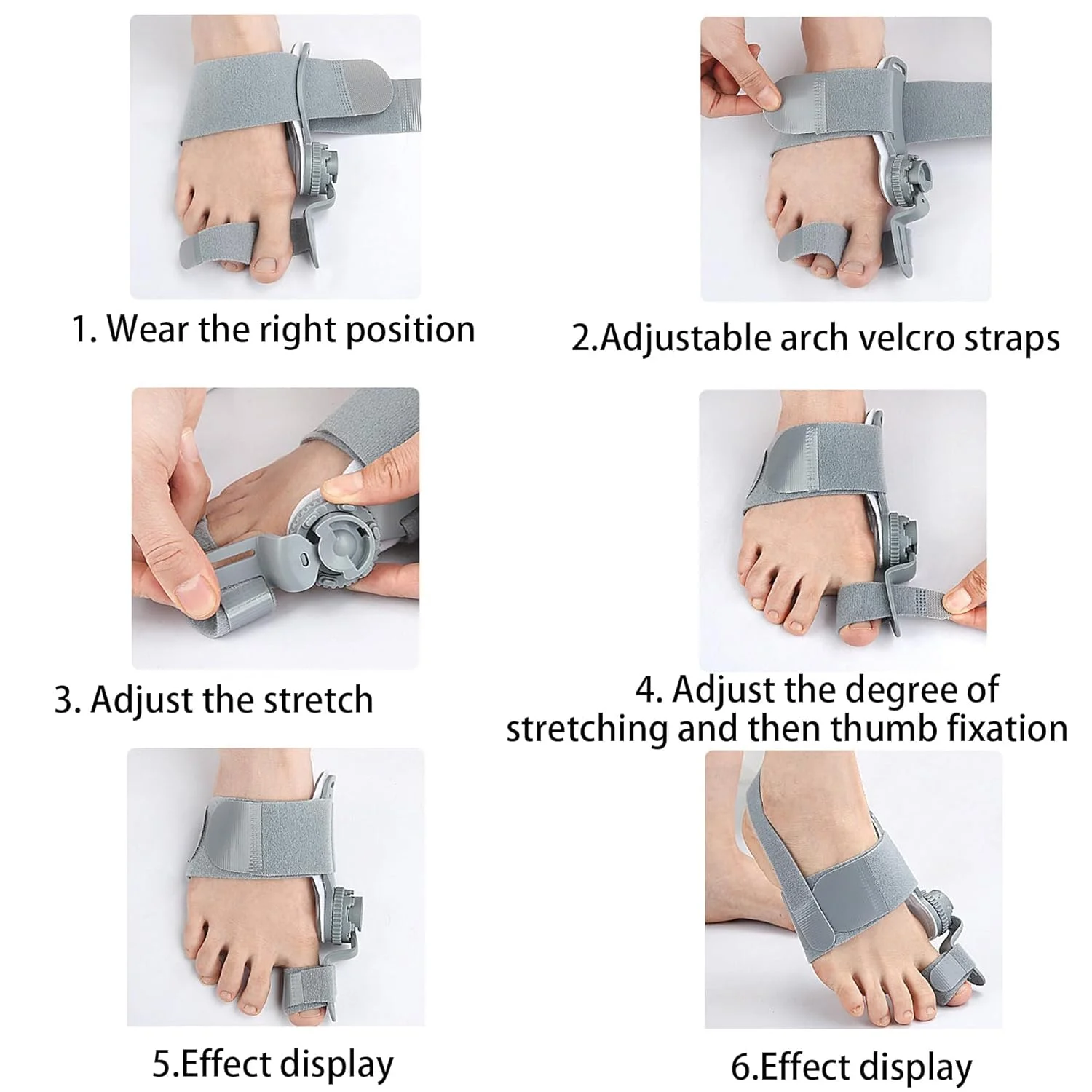 1. Wear the right position

2.Adjustable arch velcro straps

3. Adjust the stretch

4. Adjust the degree of stretching and then thumb fixation

5.Effect display

6.Effect display