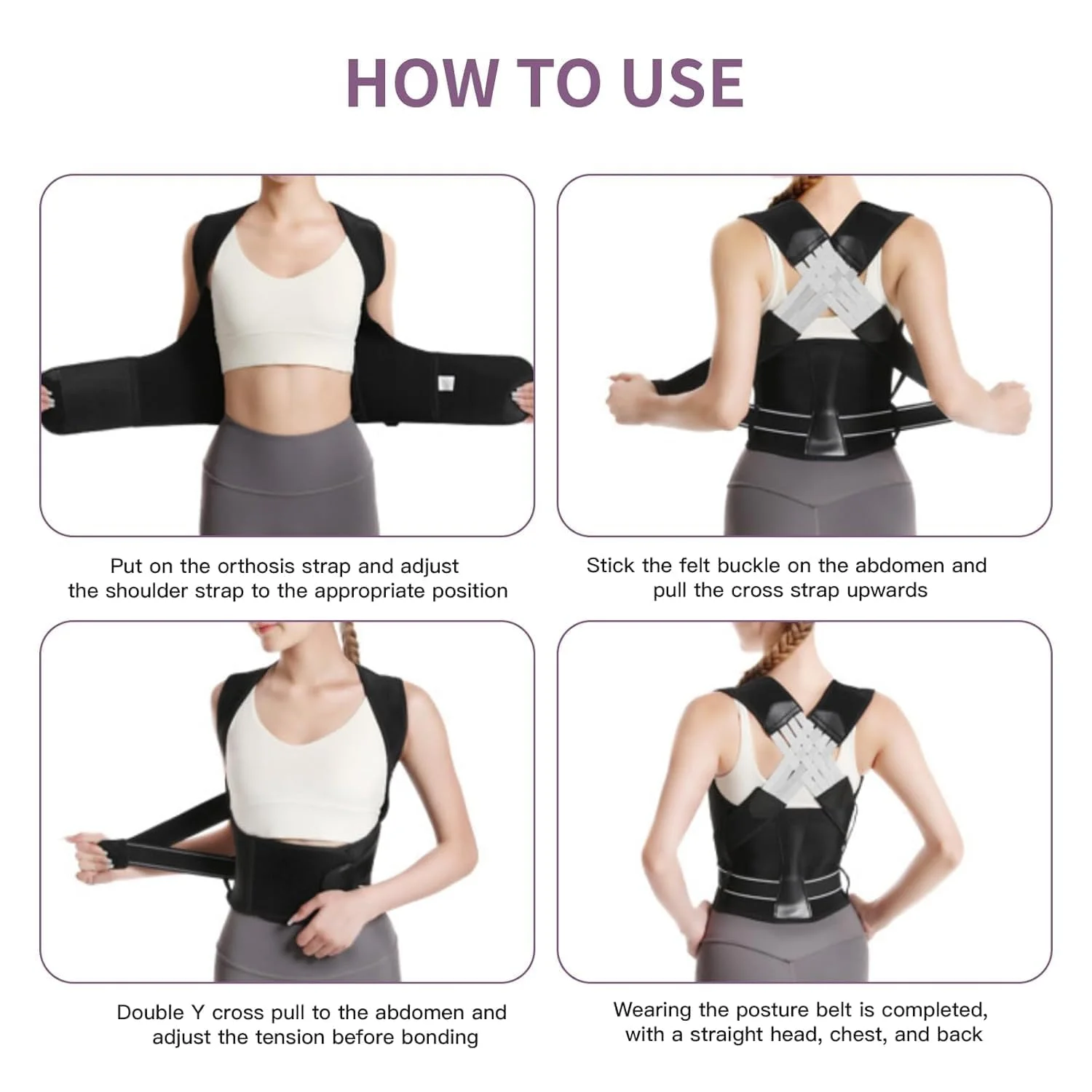 HOW TO USE

Put on the orthosis strap and adjust the shoulder strap to the appropriate position

Stick the felt buckle on the abdomen and pull the cross strap upwards

Double Y cross pull to the abdomen and adjust the tension before bonding

Wearing the posture belt is completed, with a straight head, chest, and back