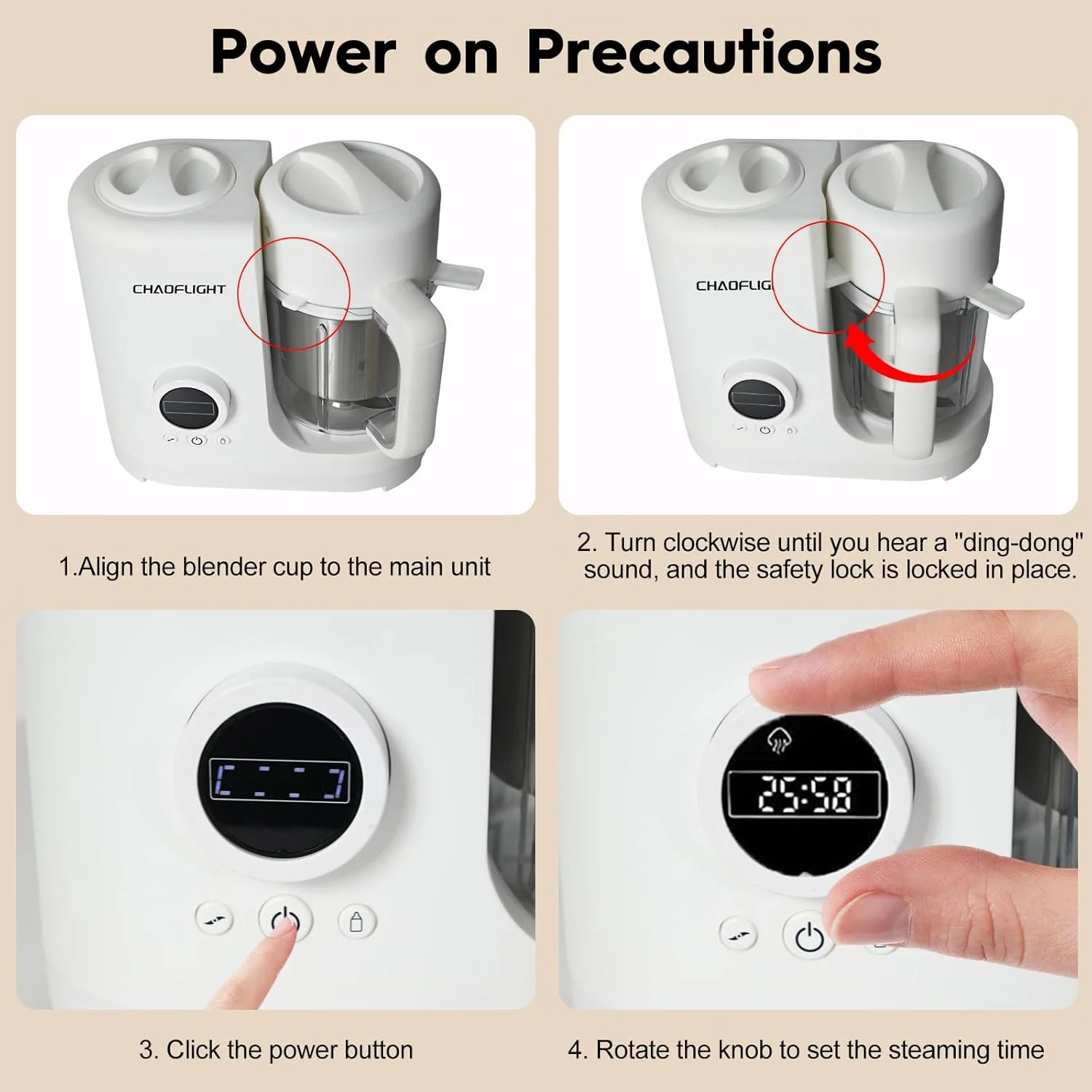 Power on Precautions

CHAOFLIGHT

CHAOFLIG

1.Align the blender cup to the main unit

2. Turn clockwise until you hear a "ding-dong" sound, and the safety lock is locked in place.

25:58

3. Click the power button

4. Rotate the knob to set the steaming time