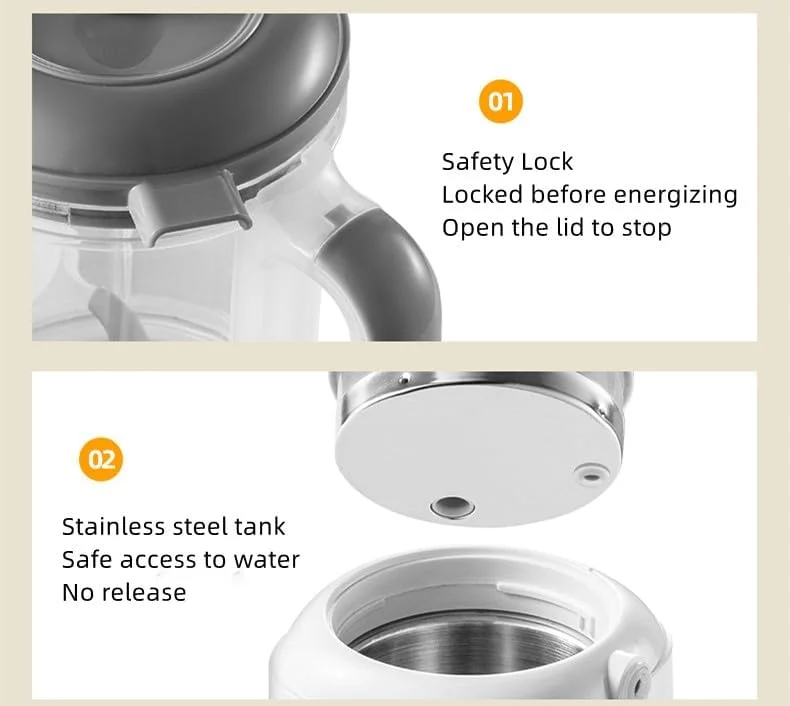 01

Safety Lock
Locked before energizing
Open the lid to stop

02

Stainless steel tank
Safe access to water
No release