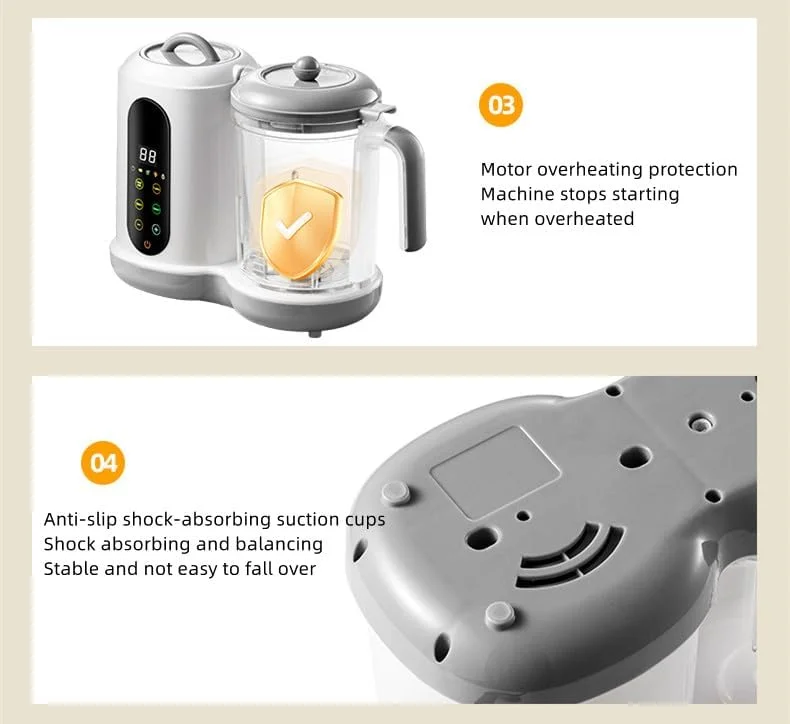 88

03

Motor overheating protection
Machine stops starting
when overheated

04

Anti-slip shock-absorbing suction cups
Shock absorbing and balancing
Stable and not easy to fall over