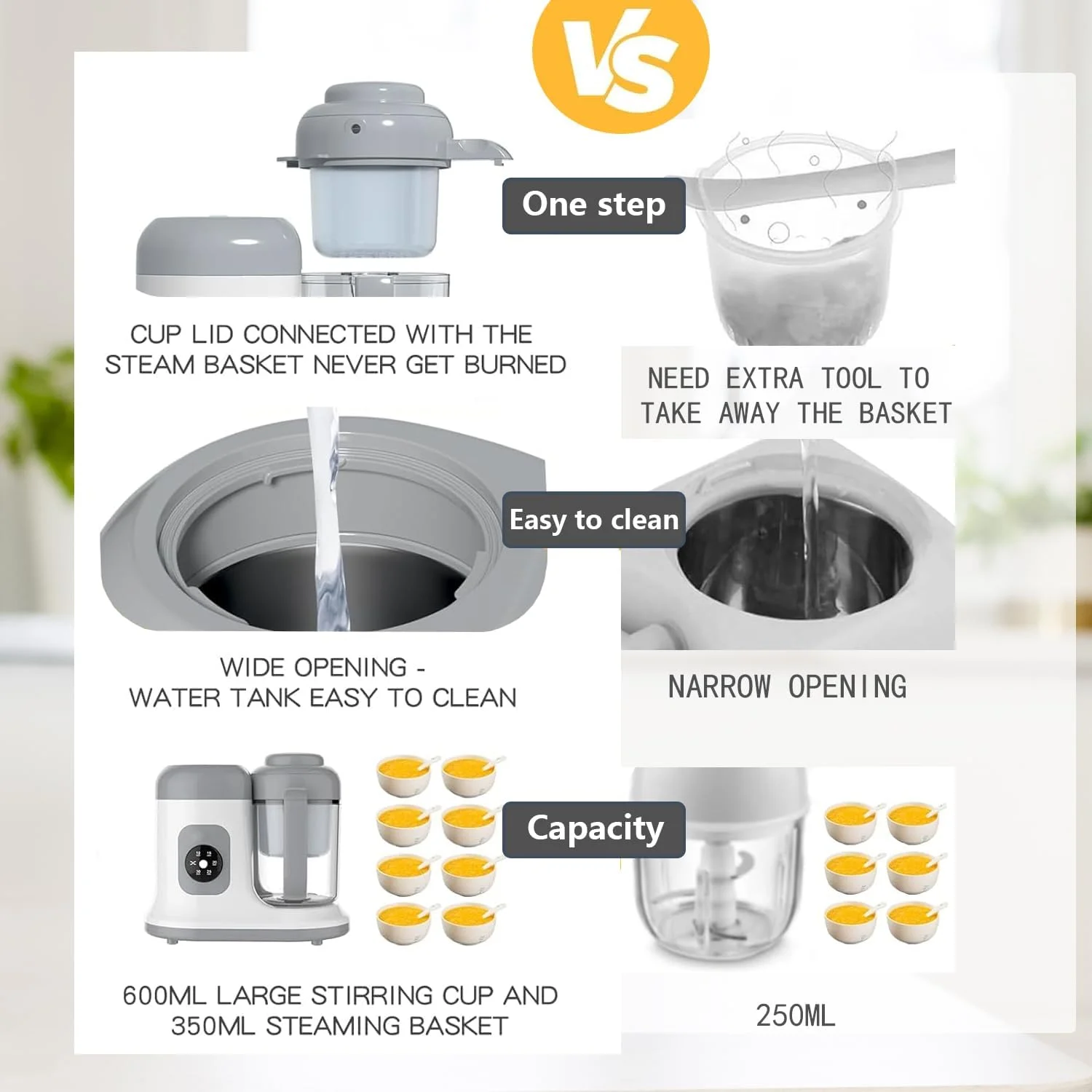 VS

One step

CUP LID CONNECTED WITH THE STEAM BASKET NEVER GET BURNED

NEED EXTRA TOOL TO TAKE AWAY THE BASKET

Easy to clean

WIDE OPENING - WATER TANK EASY TO CLEAN

NARROW OPENING

Capacity

600ML LARGE STIRRING CUP AND 350ML STEAMING BASKET

250ML