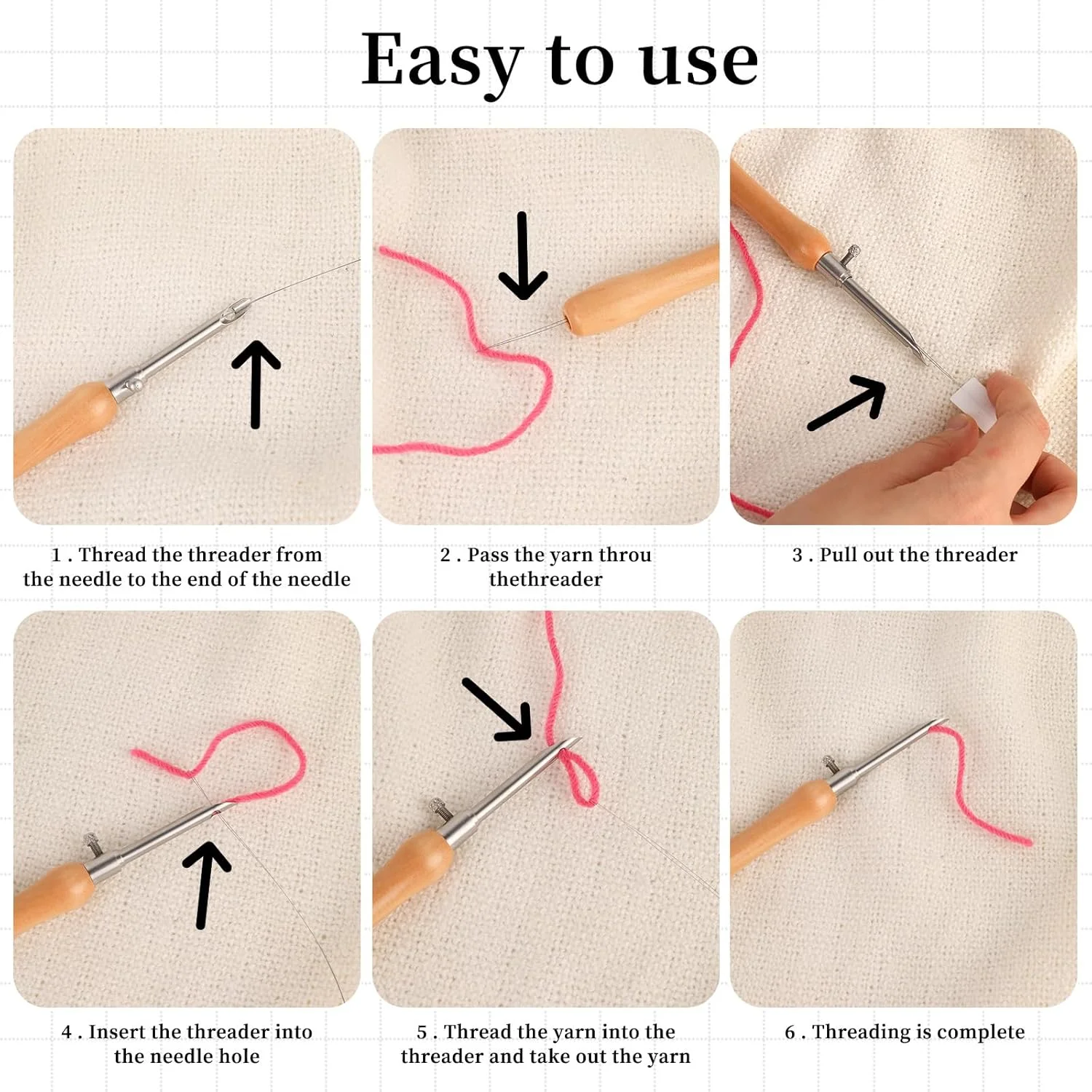 Easy to use

1 . Thread the threader from the needle to the end of the needle

2 . Pass the yarn throu thethreader

3 . Pull out the threader

4 . Insert the threader into the needle hole

5 . Thread the yarn into the threader and take out the yarn

6 . Threading is complete