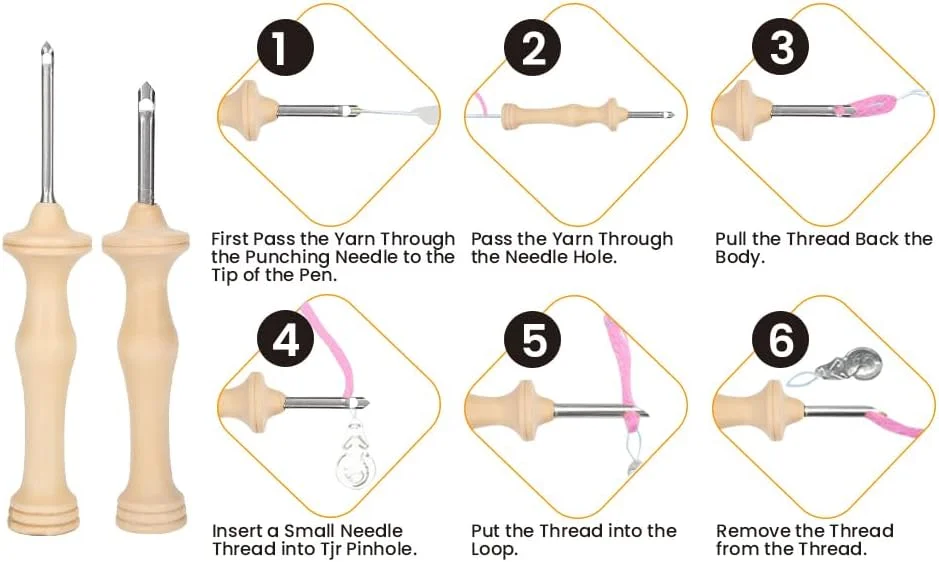 1

First Pass the Yarn Through the Punching Needle to the Tip of the Pen.

2

Pass the Yarn Through the Needle Hole.

3

Pull the Thread Back the Body.

4

Insert a Small Needle Thread into Tjr Pinhole.

5

Put the Thread into the Loop.

6

Remove the Thread from the Thread.