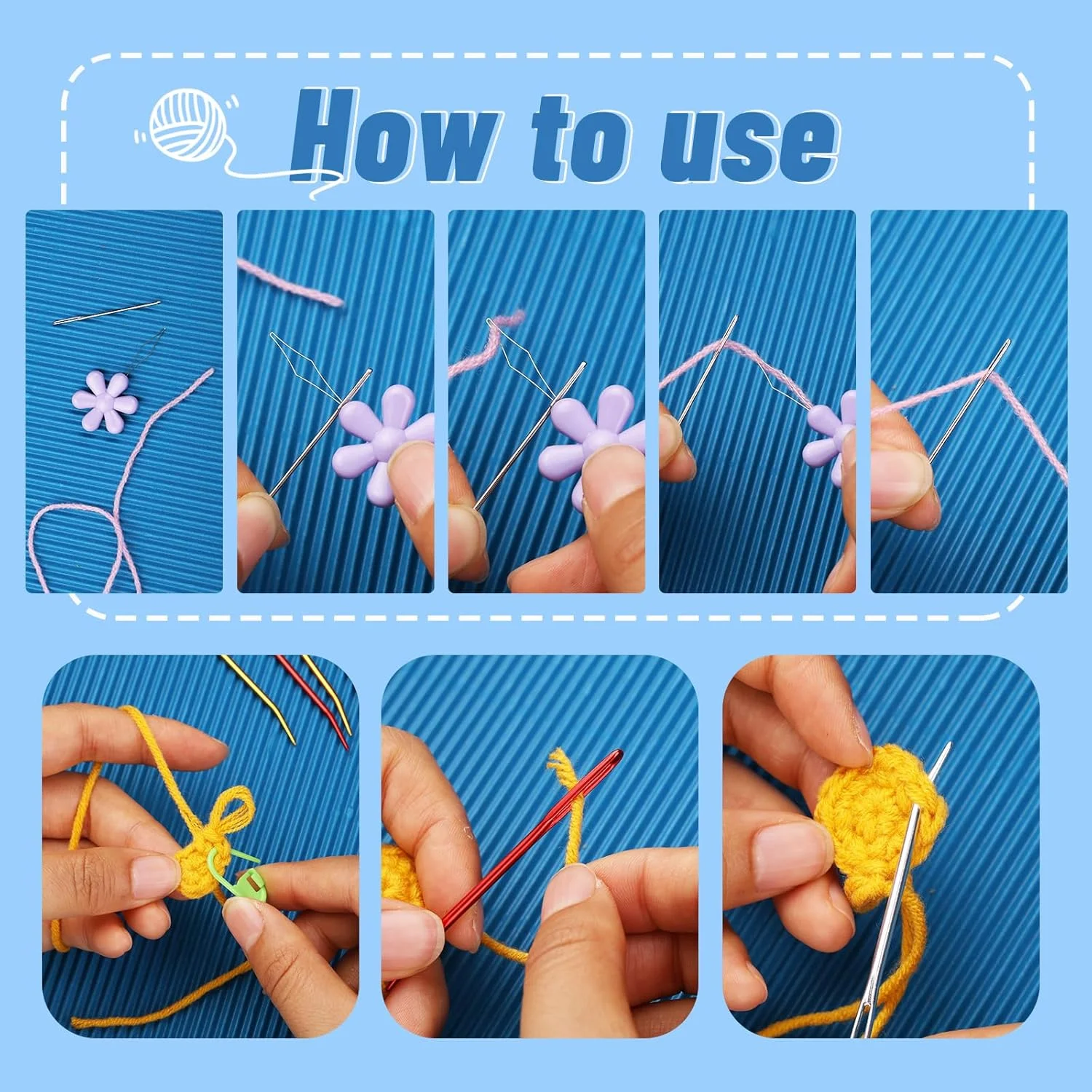 How to use