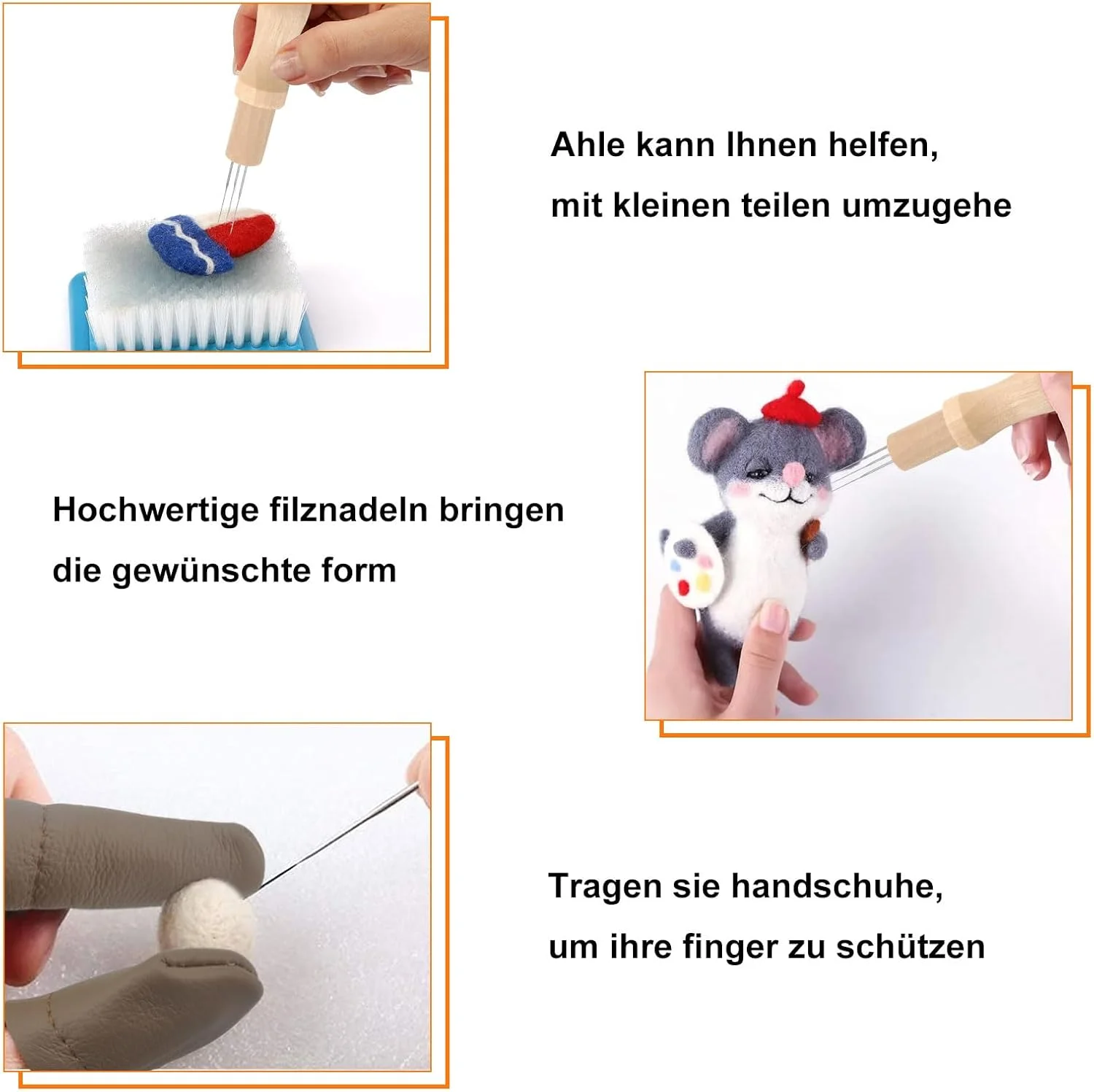 Ahle kann Ihnen helfen,
mit kleinen teilen umzugehe

Hochwertige filznadeln bringen
die gewünschte form

Tragen sie handschuhe,
um ihre finger zu schützen