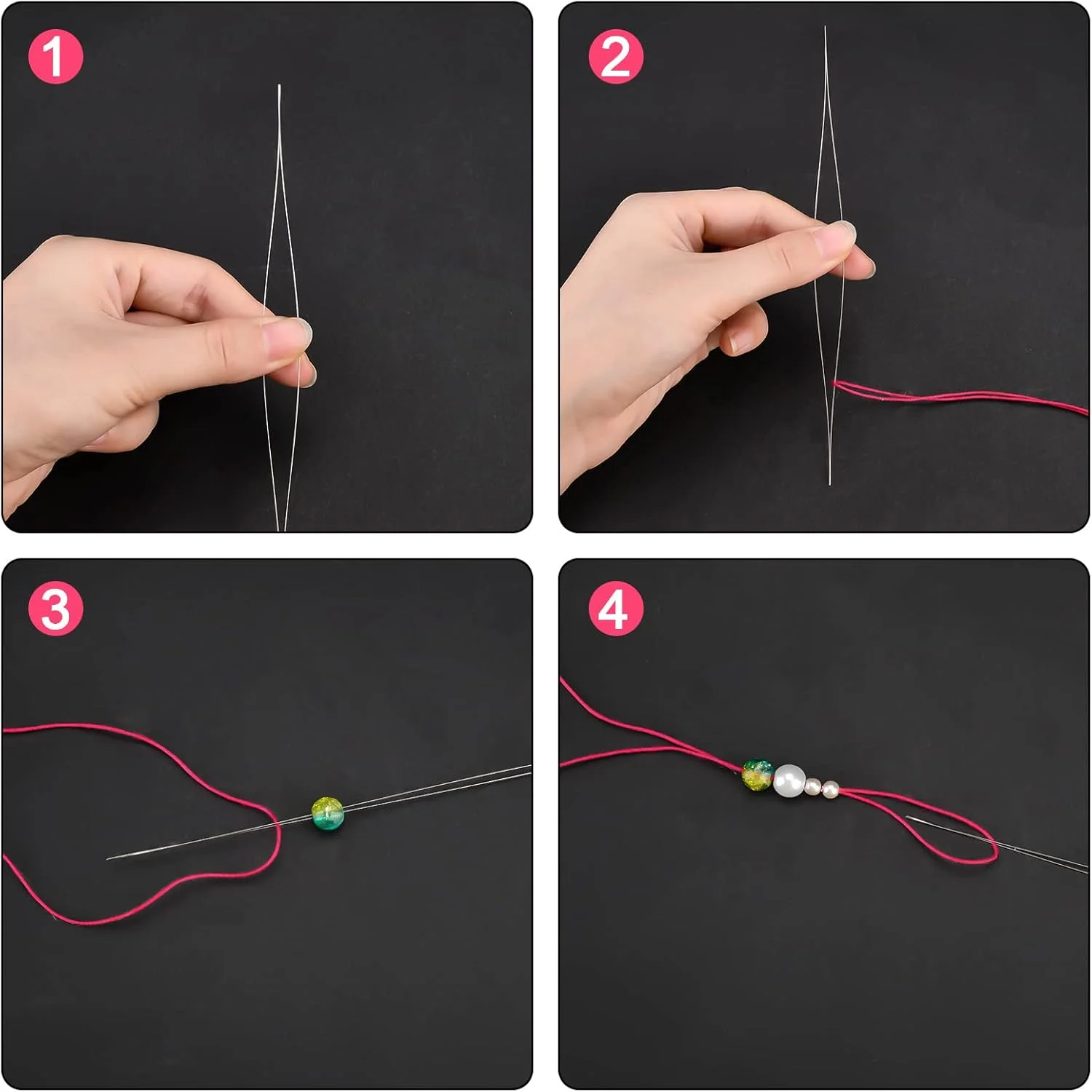 1

2

3

4