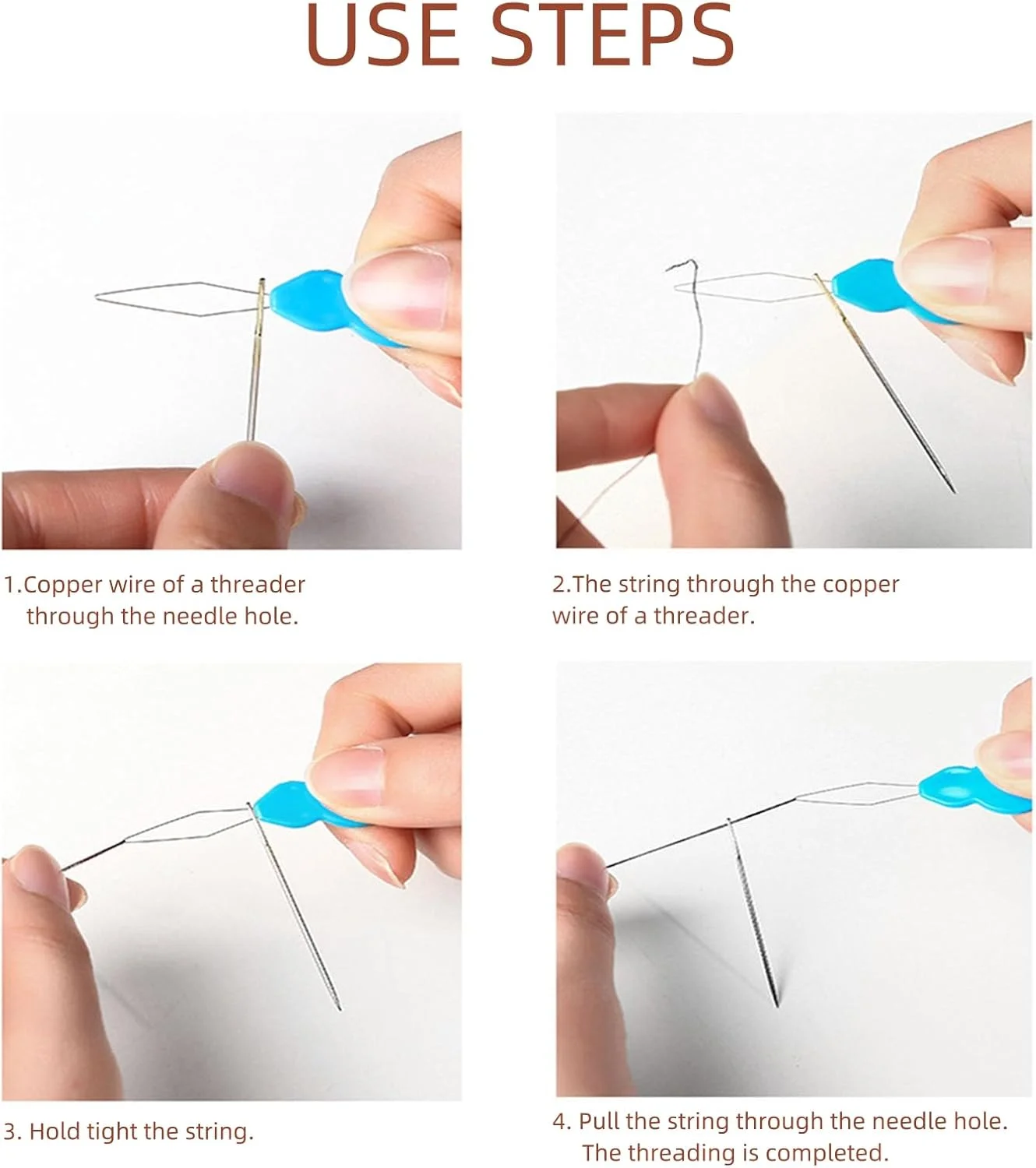 USE STEPS

1.Copper wire of a threader through the needle hole.

2.The string through the copper wire of a threader.

3. Hold tight the string.

4. Pull the string through the needle hole. The threading is completed.