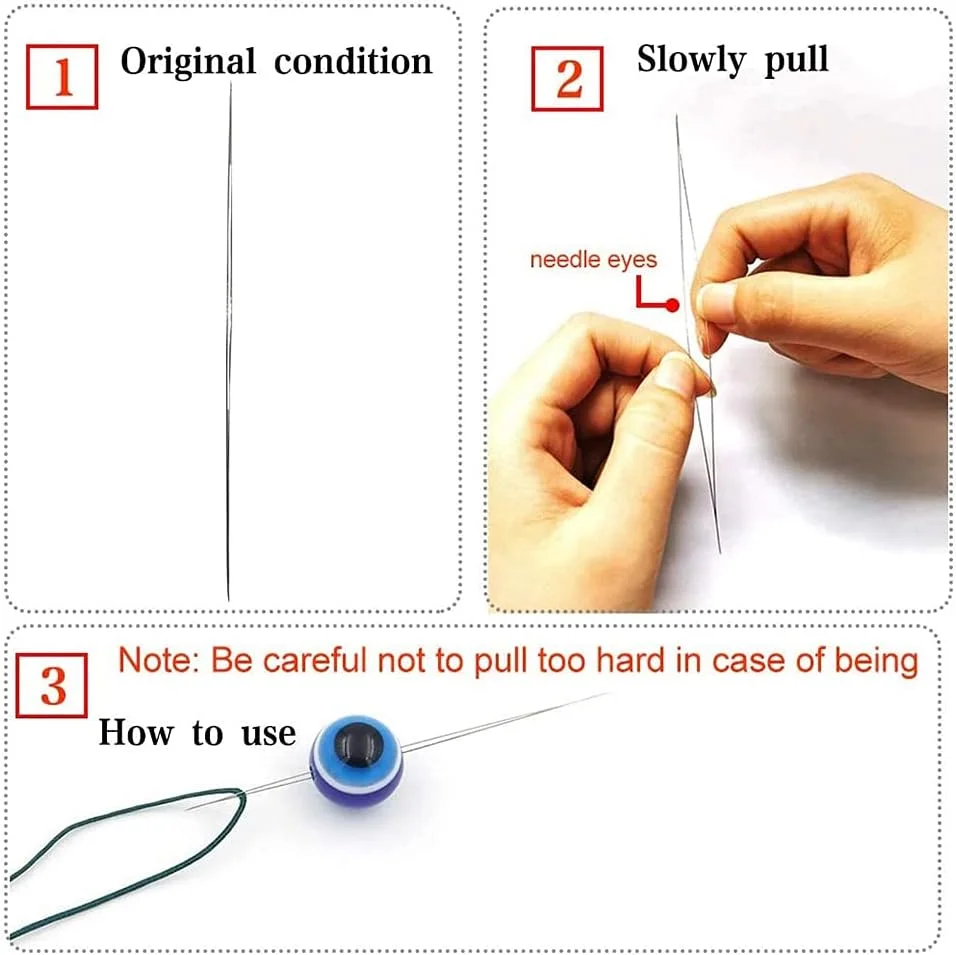 1 Original condition

2 Slowly pull

needle eyes

3 Note: Be careful not to pull too hard in case of being

How to use