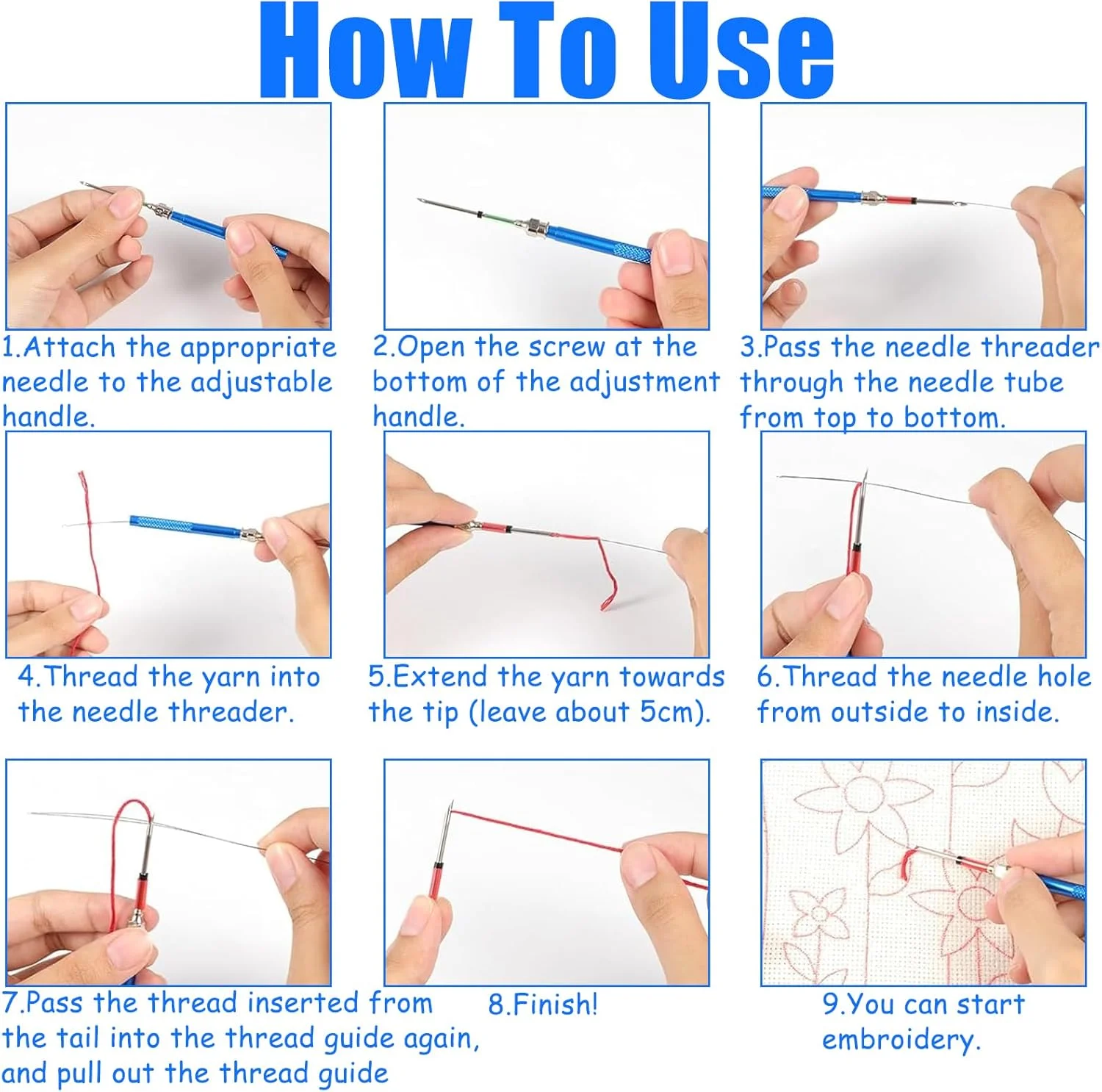 How To Use

1.Attach the appropriate needle to the adjustable handle.

2.Open the screw at the bottom of the adjustment handle.

3.Pass the needle threader through the needle tube from top to bottom.

4.Thread the yarn into the needle threader.

5.Extend the yarn towards the tip (leave about 5cm).

6.Thread the needle hole from outside to inside.

7.Pass the thread inserted from the tail into the thread guide again, and pull out the thread guide

8.Finish!

9.You can start embroidery.