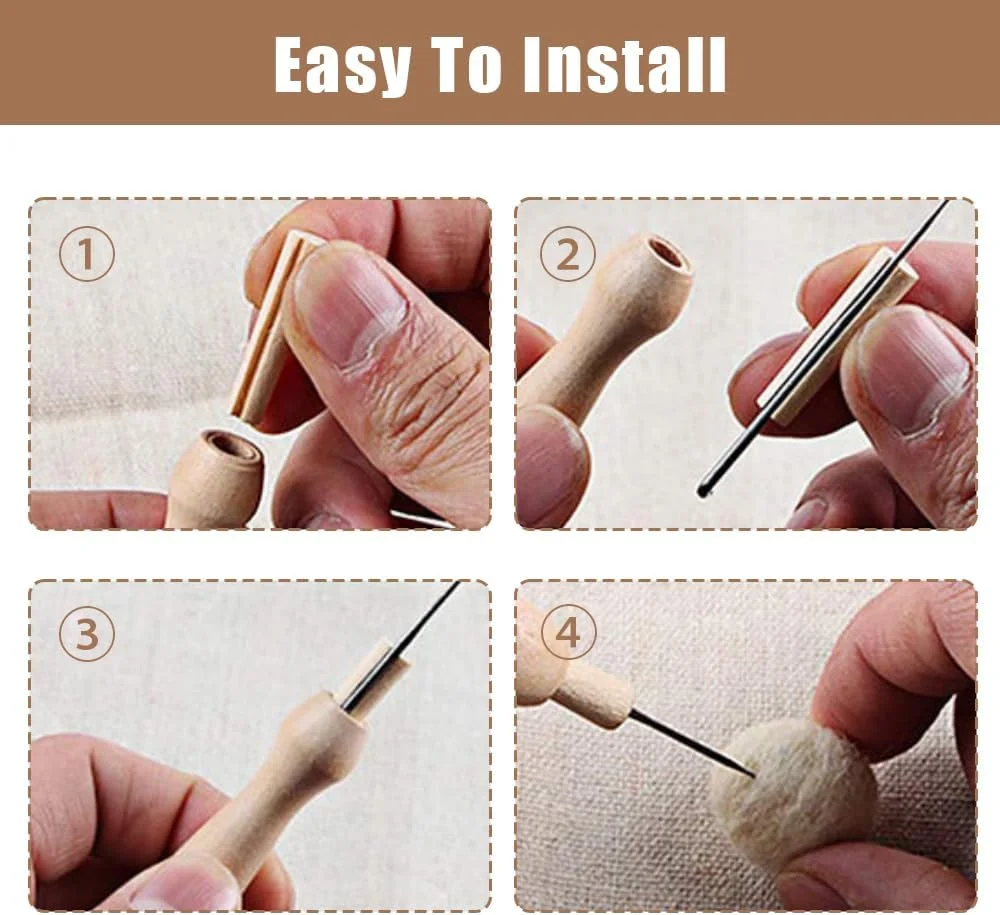 Easy To Install

1

2

3

4