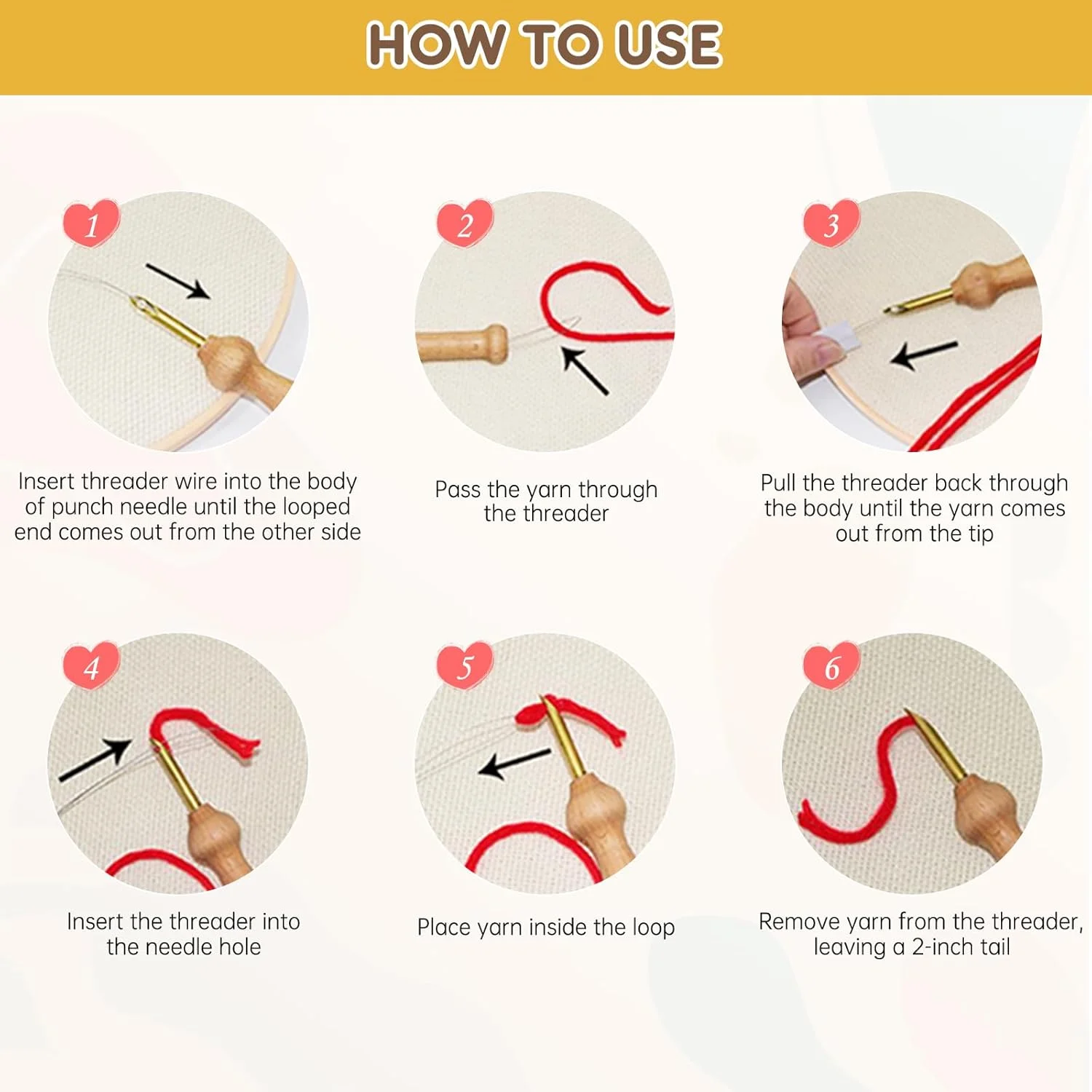 HOW TO USE

1

Insert threader wire into the body of punch needle until the looped end comes out from the other side

2

Pass the yarn through the threader

3

Pull the threader back through the body until the yarn comes out from the tip

4

Insert the threader into the needle hole

5

Place yarn inside the loop

6

Remove yarn from the threader, leaving a 2-inch tail