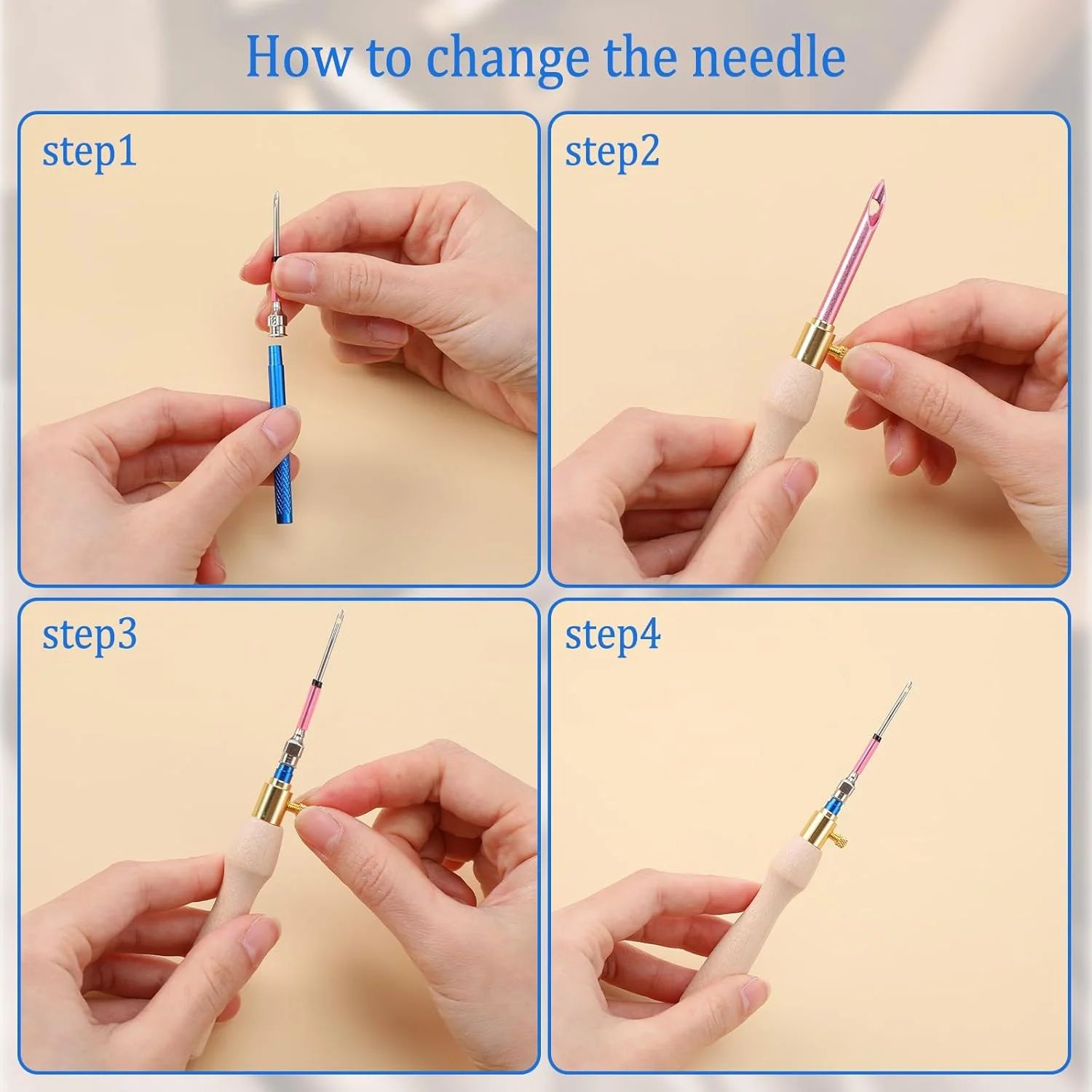 How to change the needle

step1

step2

step3

step4