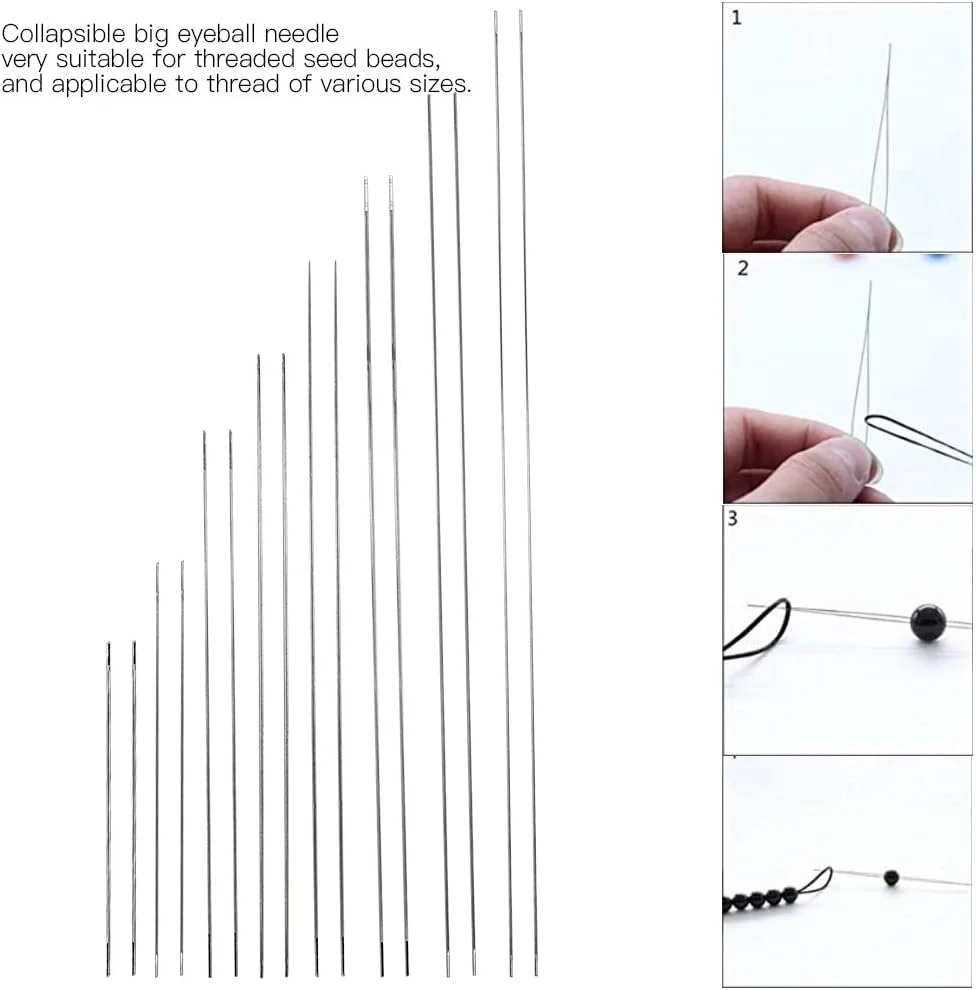 Collapsible big eyeball needle
very suitable for threaded seed beads,
and applicable to thread of various sizes.

1

2

3