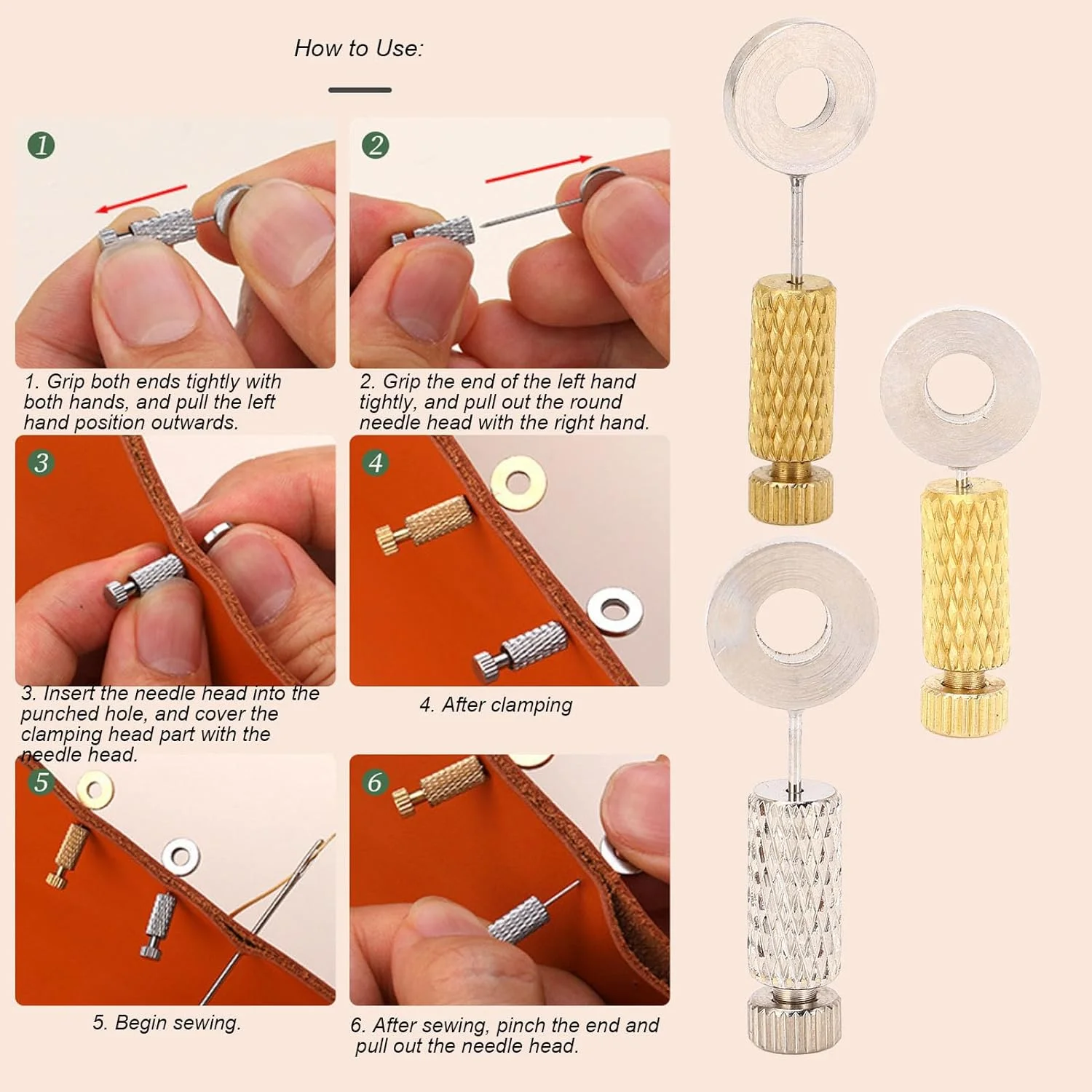 How to Use:

1

1. Grip both ends tightly with both hands, and pull the left hand position outwards.

2

2. Grip the end of the left hand tightly, and pull out the round needle head with the right hand.

3

3. Insert the needle head into the punched hole, and cover the clamping head part with the needle head.

4

4. After clamping

5

5. Begin sewing.

6

6. After sewing, pinch the end and pull out the needle head.