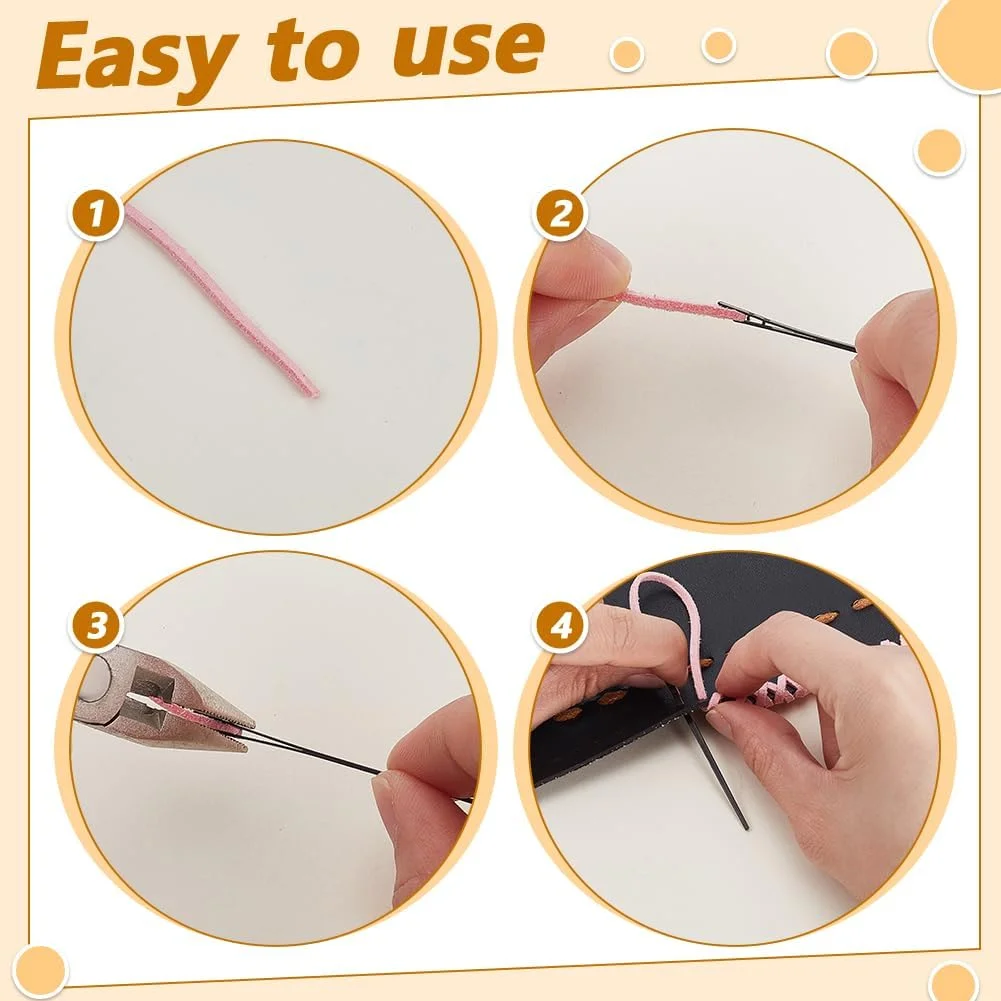 Easy to use

1

2

3

4