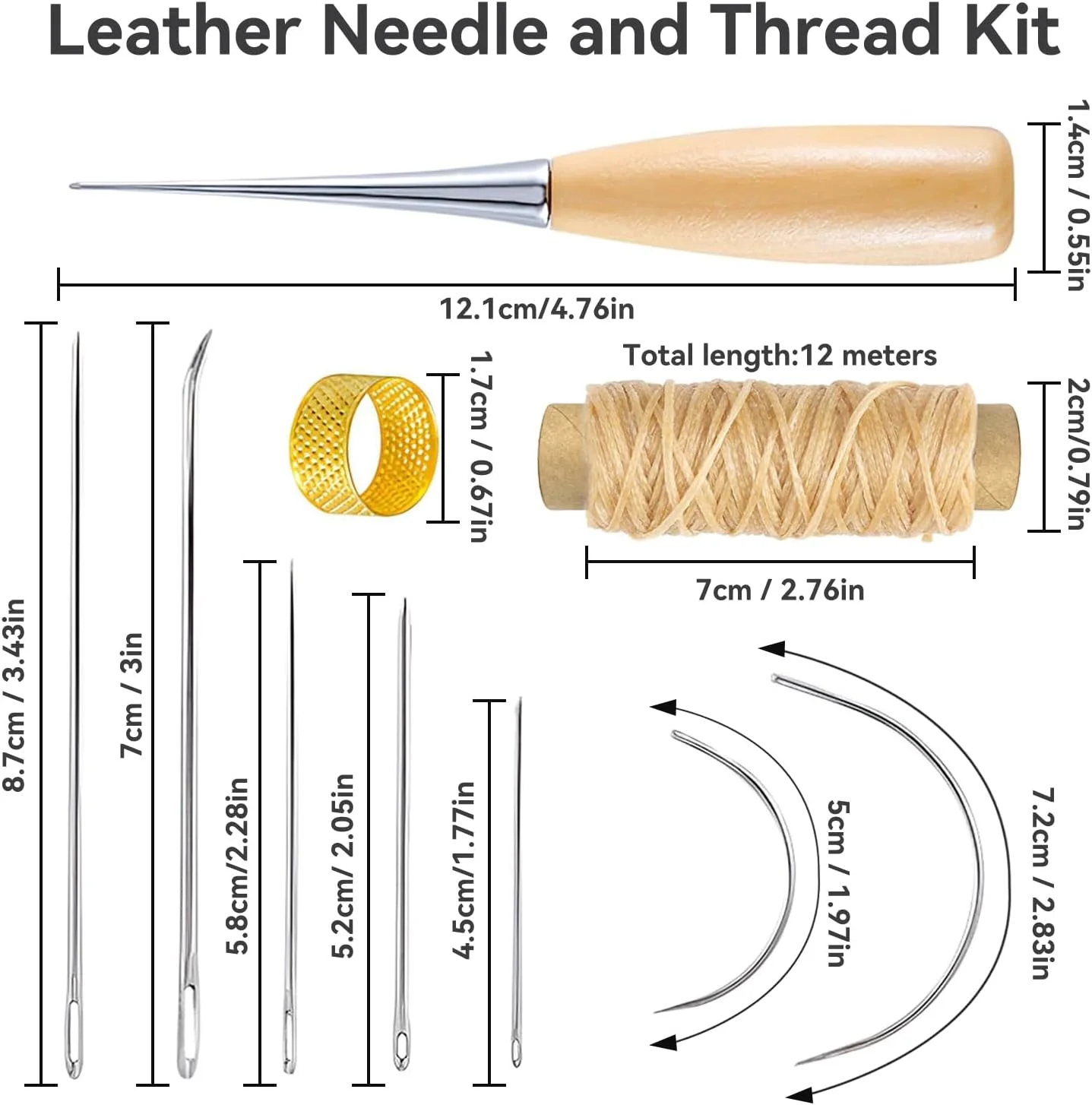 Leather Needle and Thread Kit

1.4cm / 0.55in

12.1cm/4.76in

Total length:12 meters

1.7cm / 0.67in

2cm/0.79in

7cm / 2.76in

8.7cm / 3.43in

7cm / 3in

5.8cm/2.28in

5.2cm/ 2.05in

4.5cm/1.77in

5cm / 1.97in

7.2cm / 2.83in