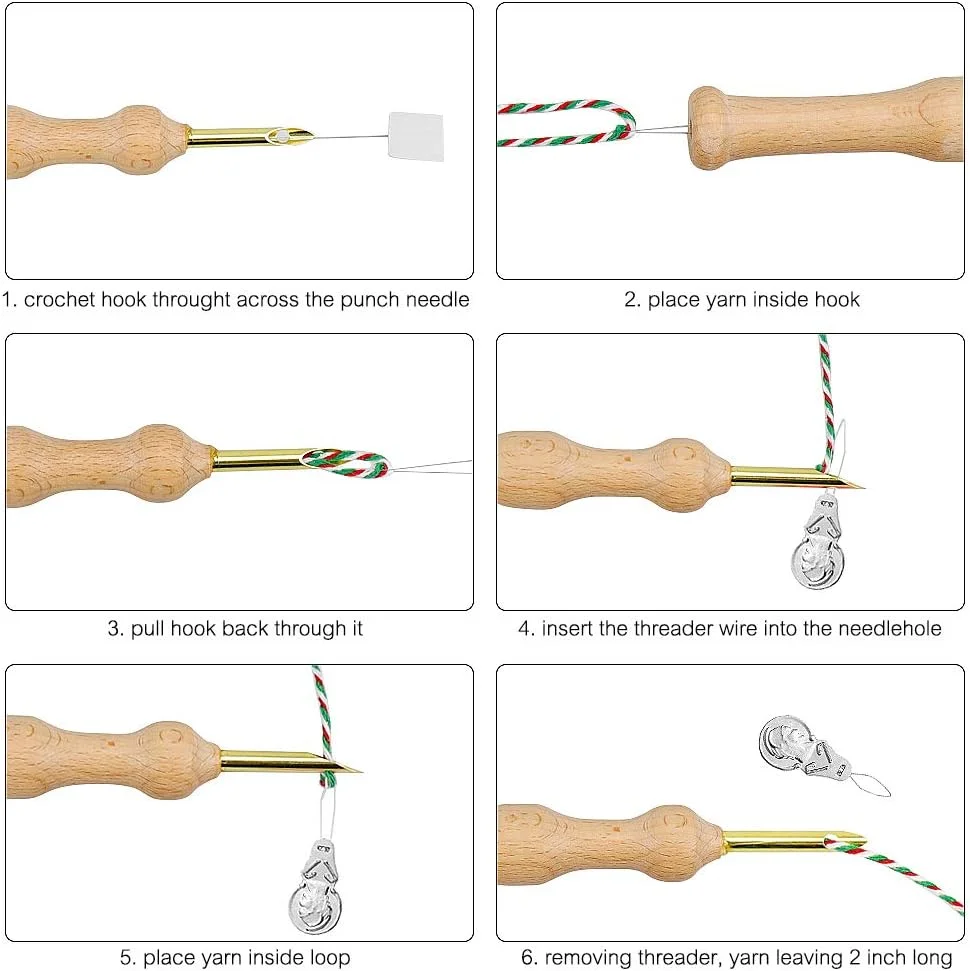 1. crochet hook throught across the punch needle

2. place yarn inside hook

3. pull hook back through it

4. insert the threader wire into the needlehole

5. place yarn inside loop

6. removing threader, yarn leaving 2 inch long