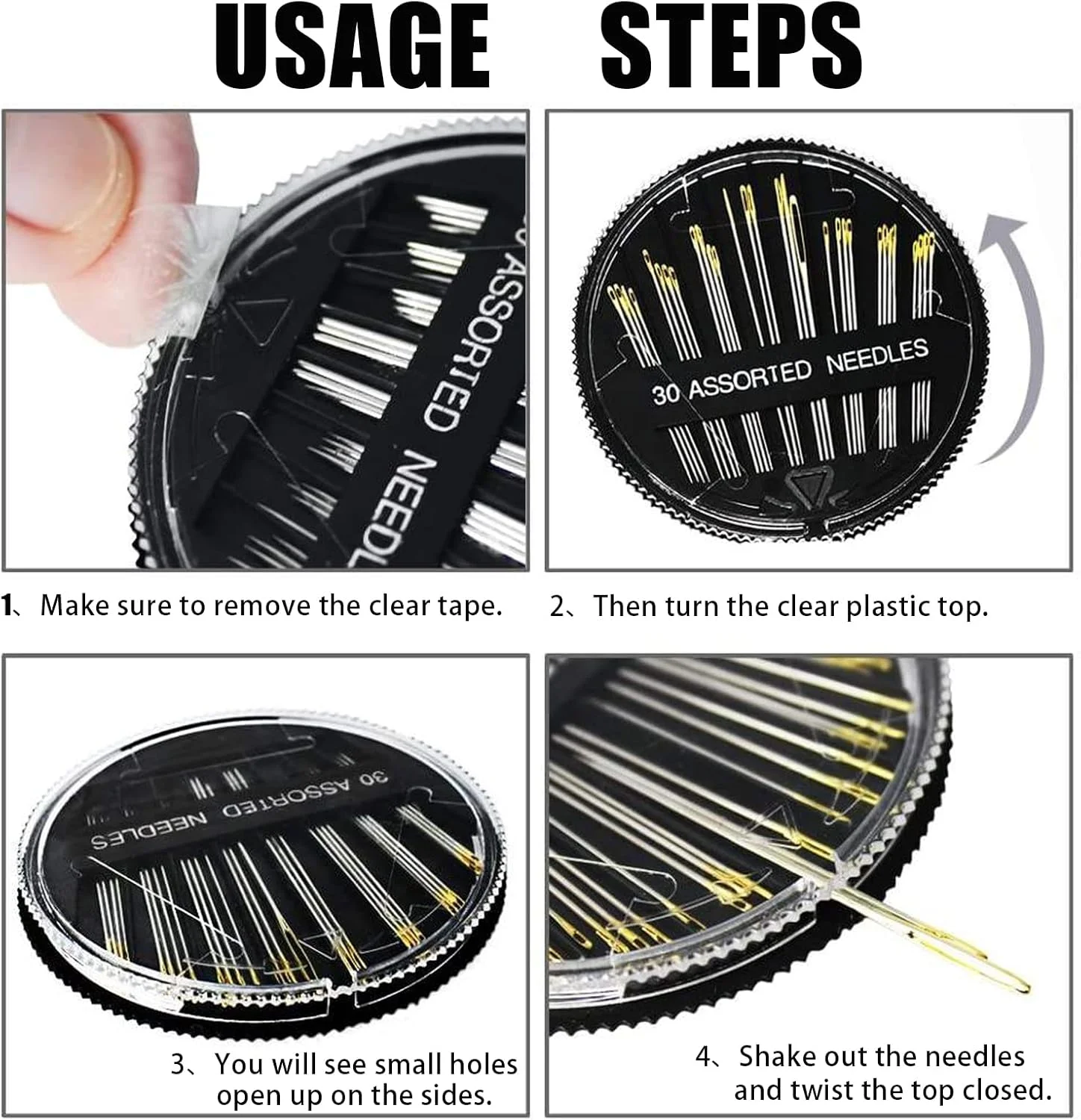 USAGE STEPS

ASSORTED NEEDL

30 ASSORTED NEEDLES

1、Make sure to remove the clear tape.

2、Then turn the clear plastic top.

30 ASSORTED NEEDLES

3、You will see small holes open up on the sides.

4、Shake out the needles and twist the top closed.