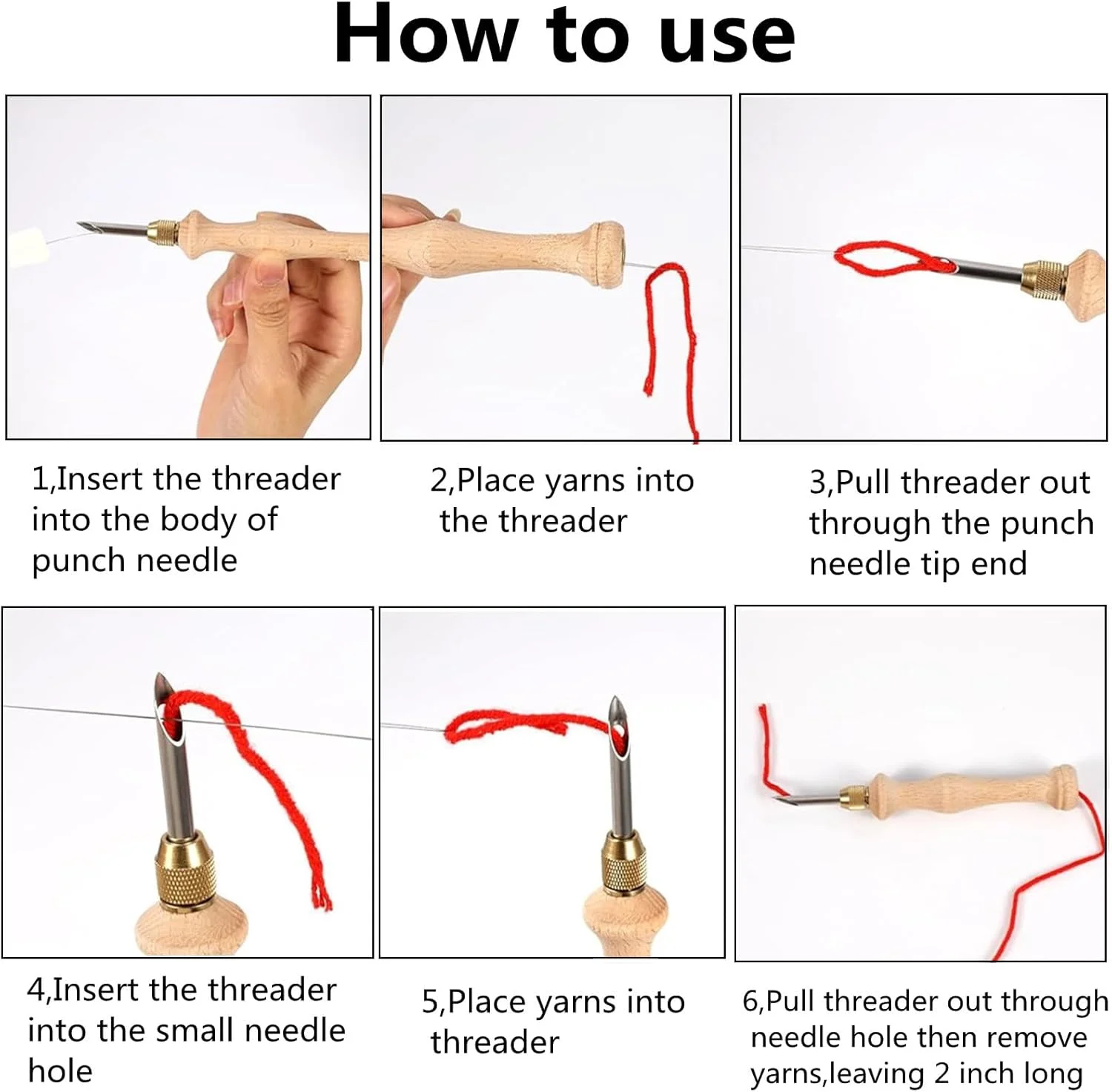 How to use

1,Insert the threader into the body of punch needle

2,Place yarns into the threader

3,Pull threader out through the punch needle tip end

4,Insert the threader into the small needle hole

5,Place yarns into threader

6,Pull threader out through needle hole then remove yarns,leaving 2 inch long