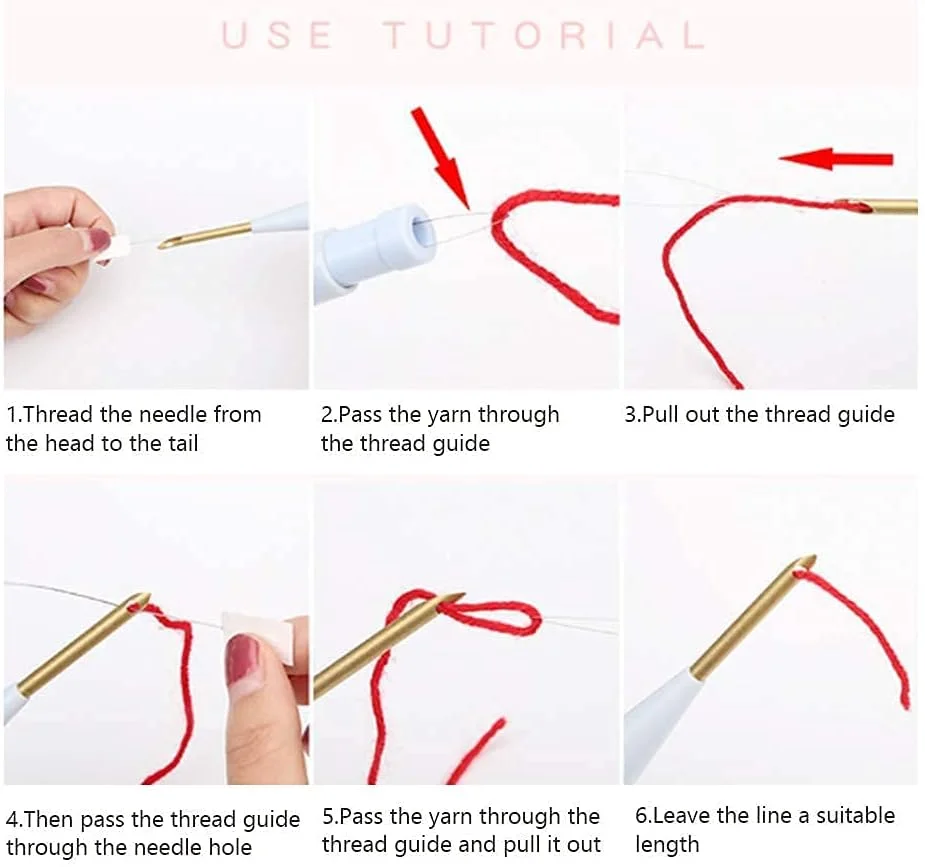 USE TUTORIAL

1.Thread the needle from the head to the tail

2.Pass the yarn through the thread guide

3.Pull out the thread guide

4.Then pass the thread guide through the needle hole

5.Pass the yarn through the thread guide and pull it out

6.Leave the line a suitable length