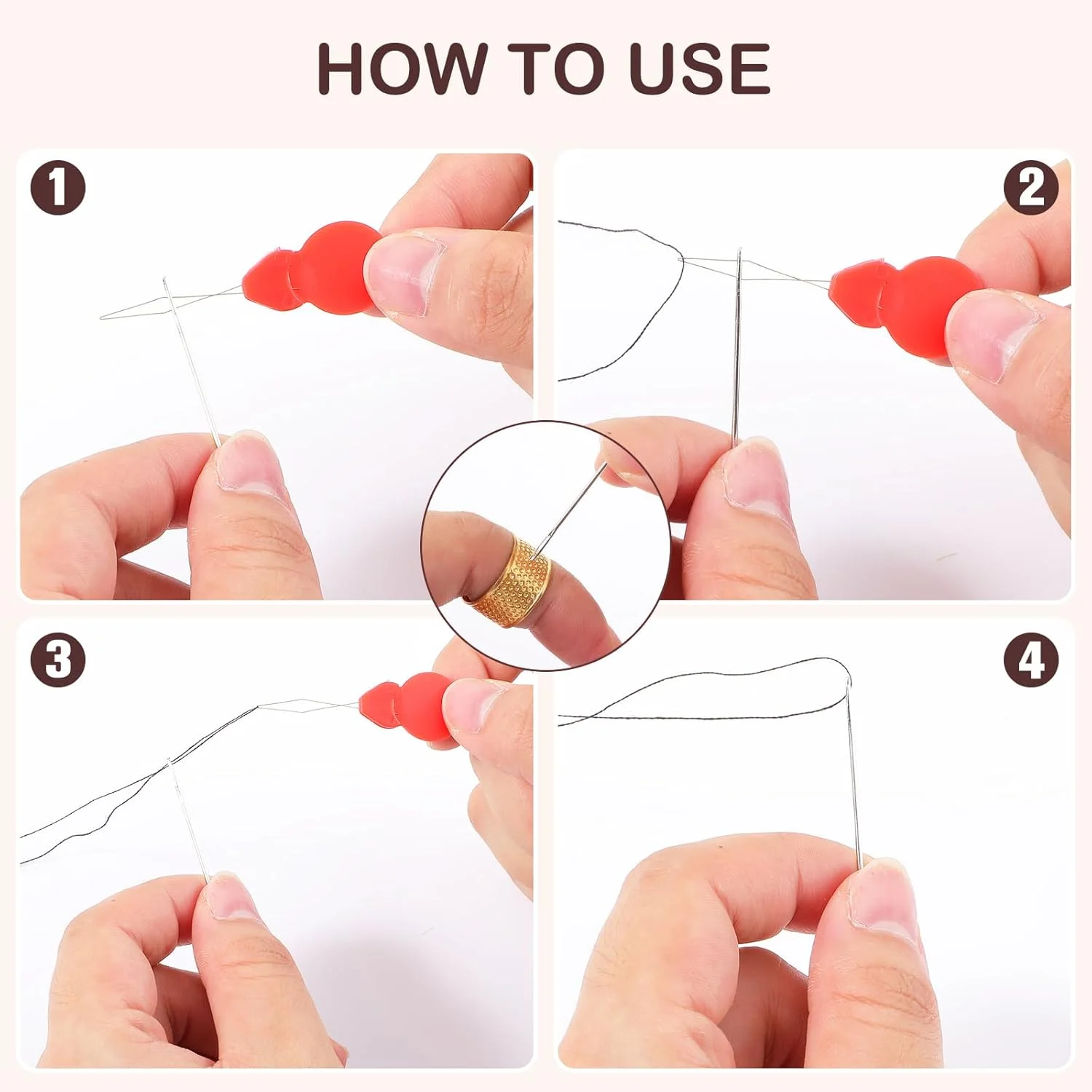 HOW TO USE

1

2

3

4