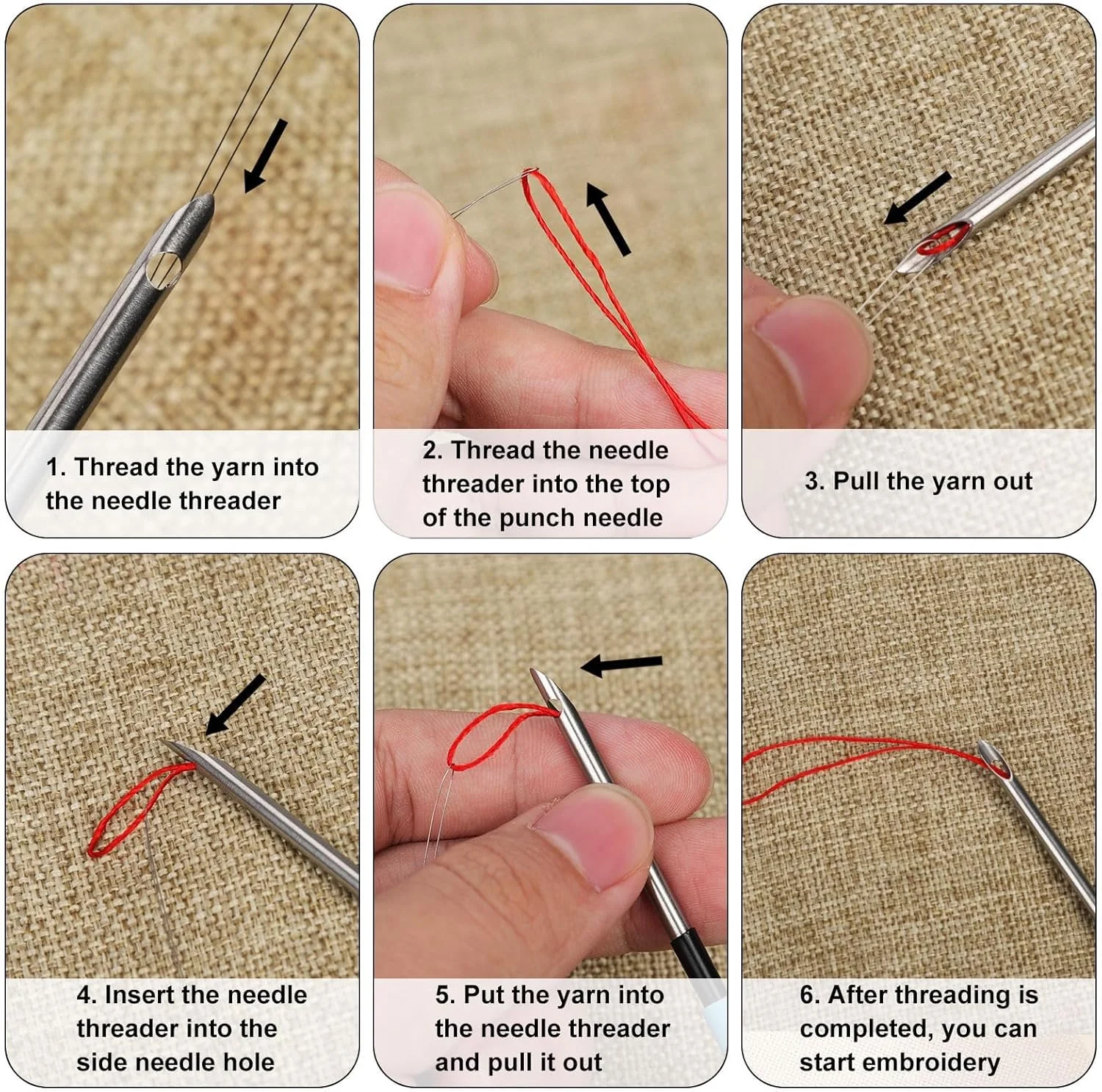 1. Thread the yarn into the needle threader

2. Thread the needle threader into the top of the punch needle

3. Pull the yarn out

4. Insert the needle threader into the side needle hole

5. Put the yarn into the needle threader and pull it out

6. After threading is completed, you can start embroidery