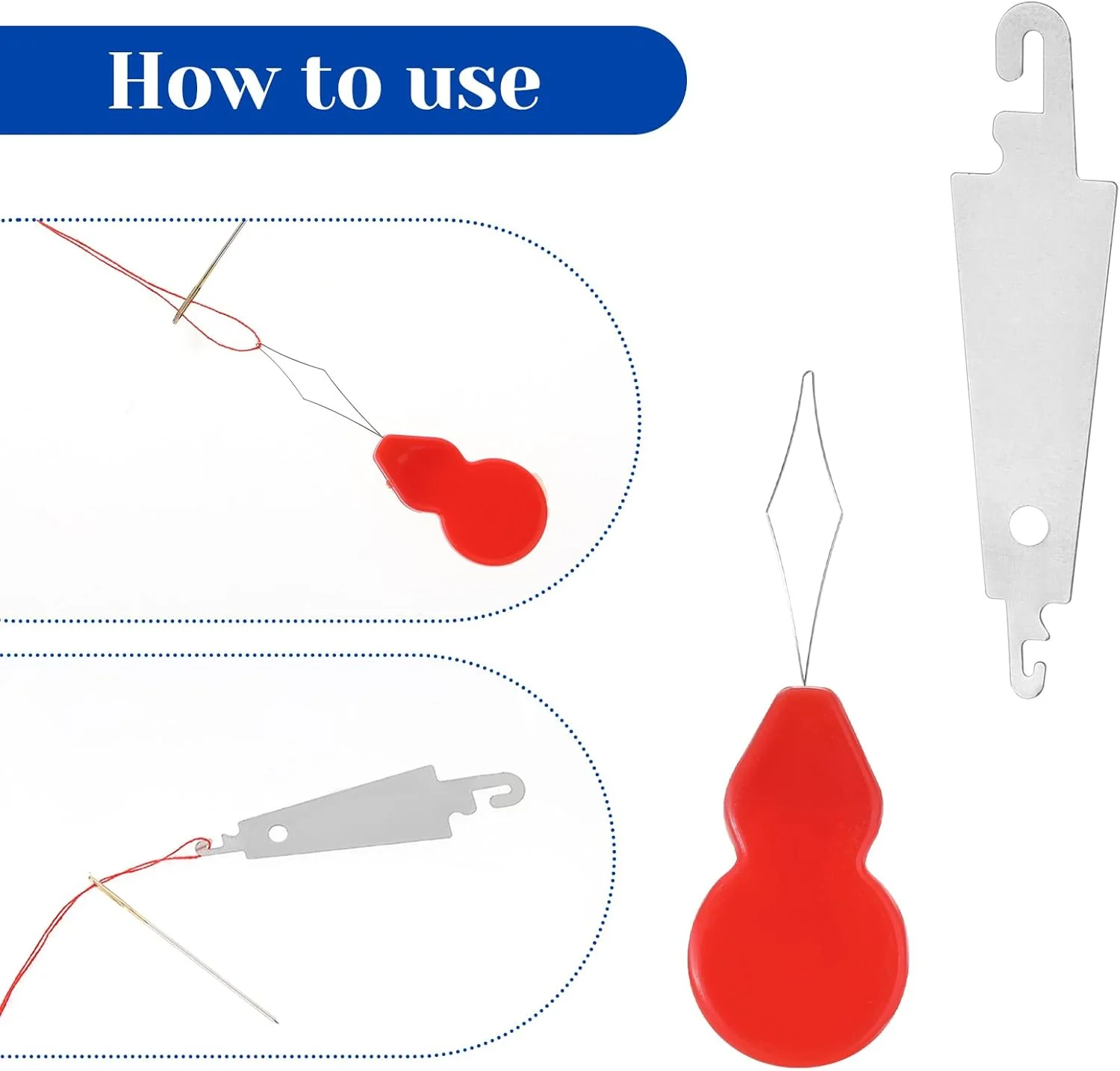 How to use