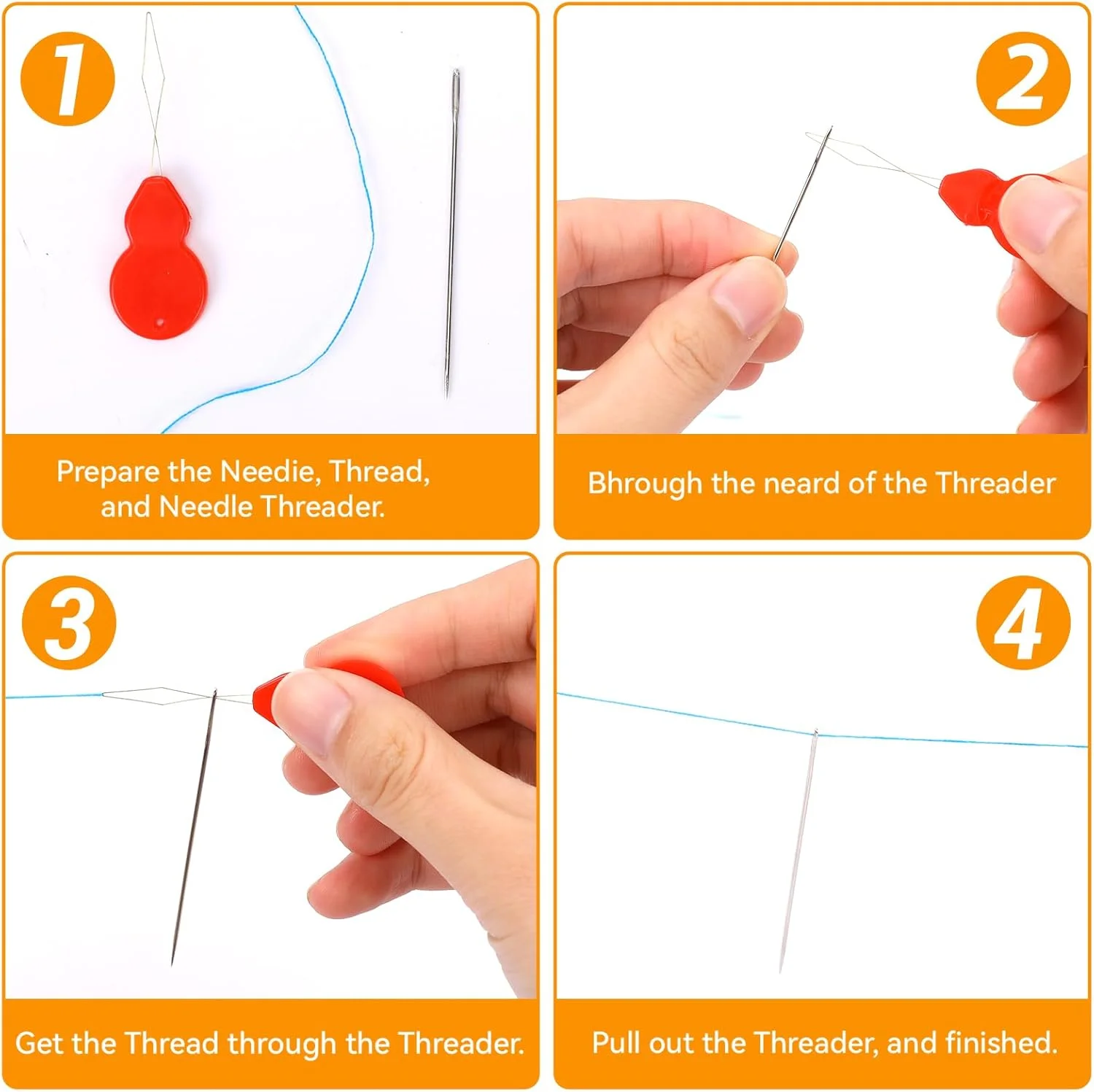 1

Prepare the Needie, Thread, and Needle Threader.

2

Bhrough the neard of the Threader

3

Get the Thread through the Threader.

4

Pull out the Threader, and finished.