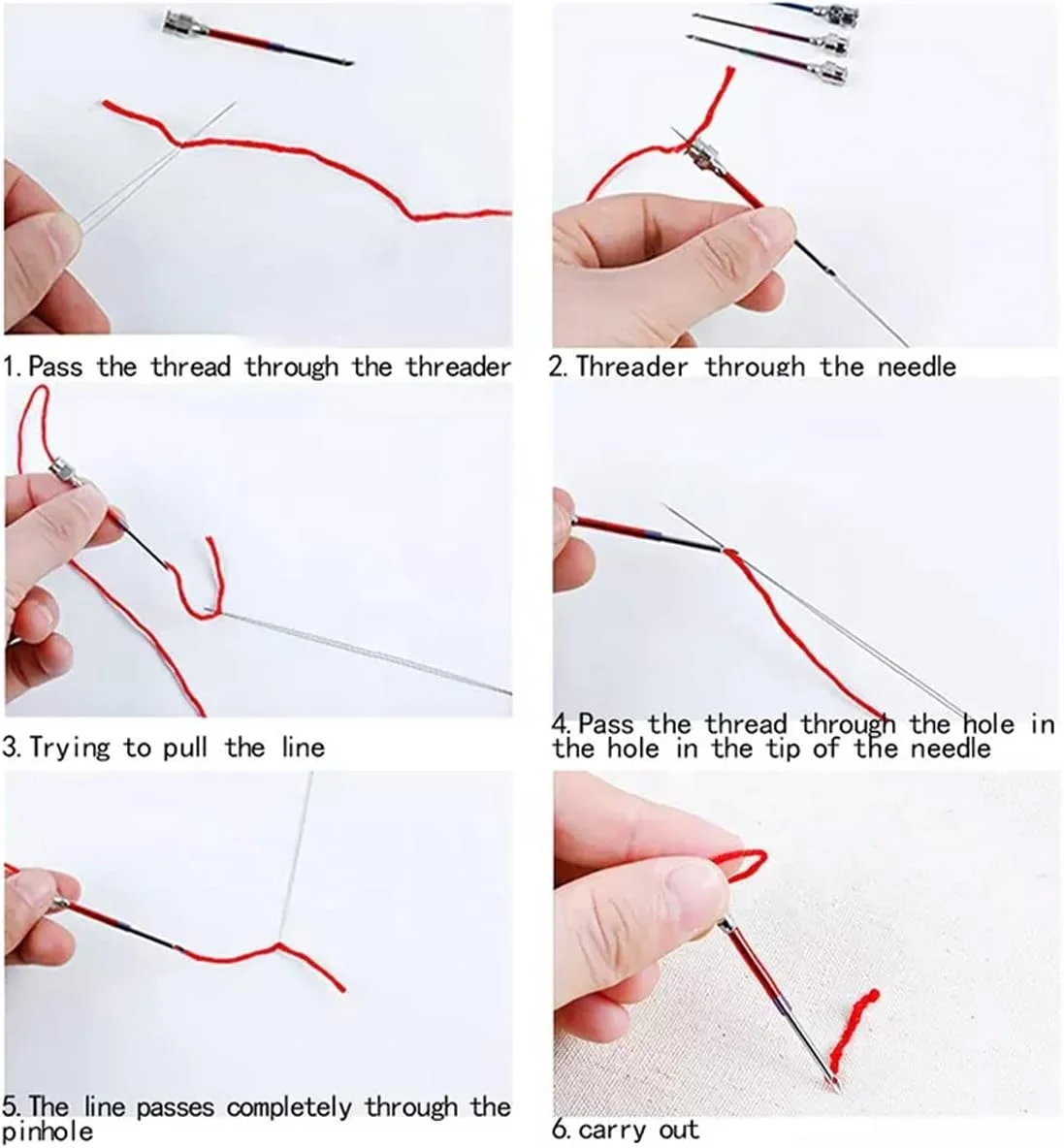 1. Pass the thread through the threader

2. Threader through the needle

3. Trying to pull the line

4. Pass the thread through the hole in the hole in the tip of the needle

5. The line passes completely through the pinhole

6. carry out