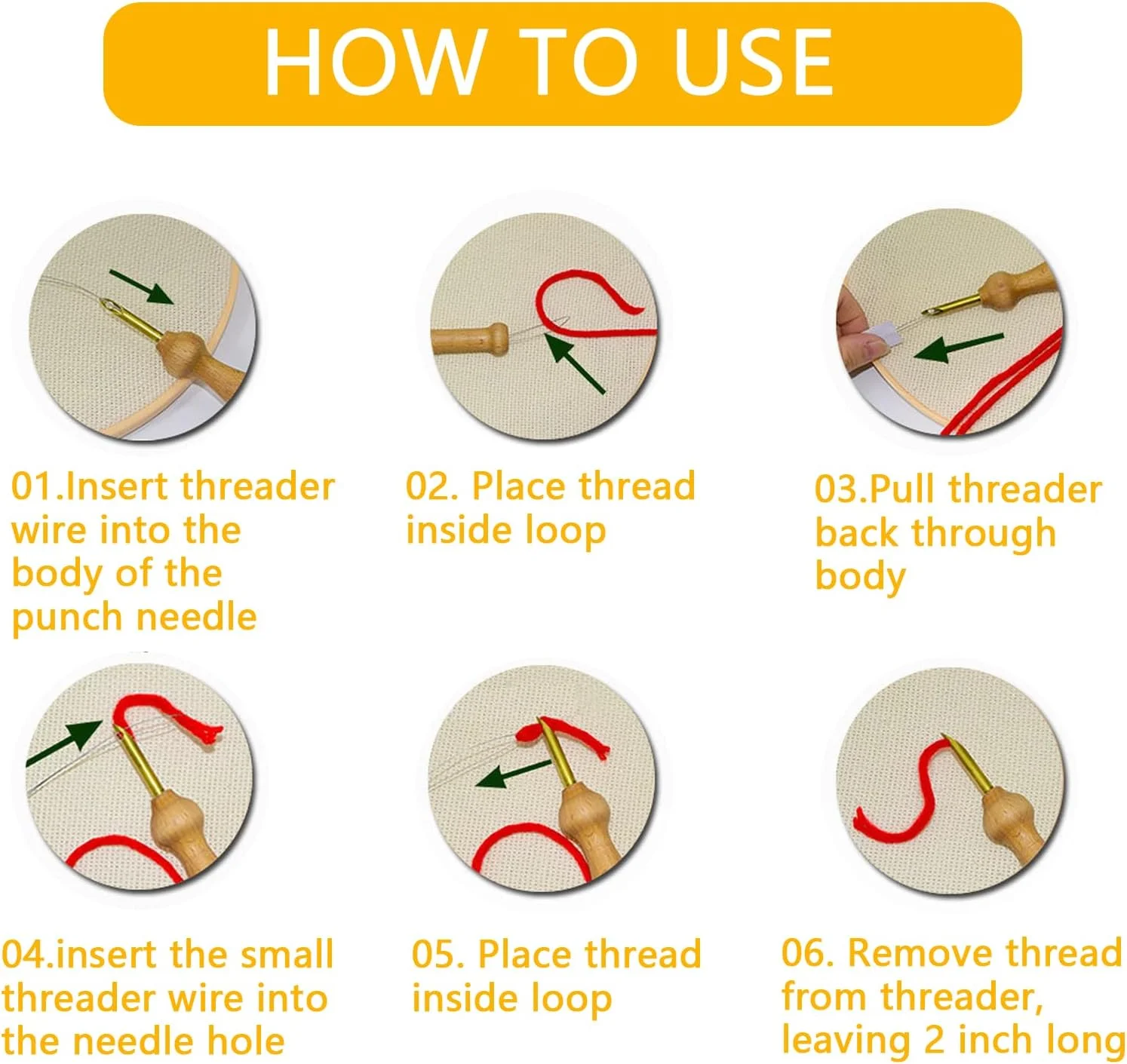 HOW TO USE

01.Insert threader wire into the body of the punch needle

02. Place thread inside loop

03.Pull threader back through body

04.insert the small threader wire into the needle hole

05. Place thread inside loop

06. Remove thread from threader, leaving 2 inch long