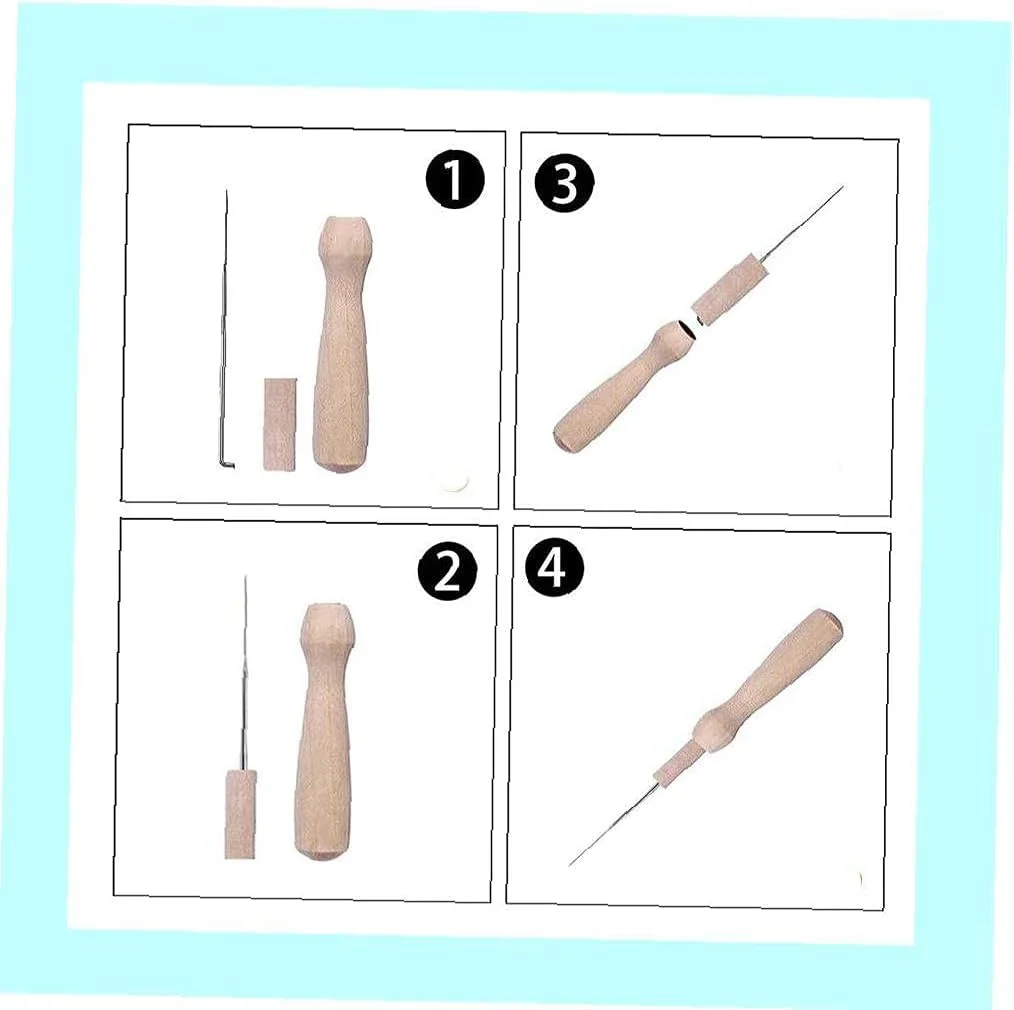 1
3
2
4