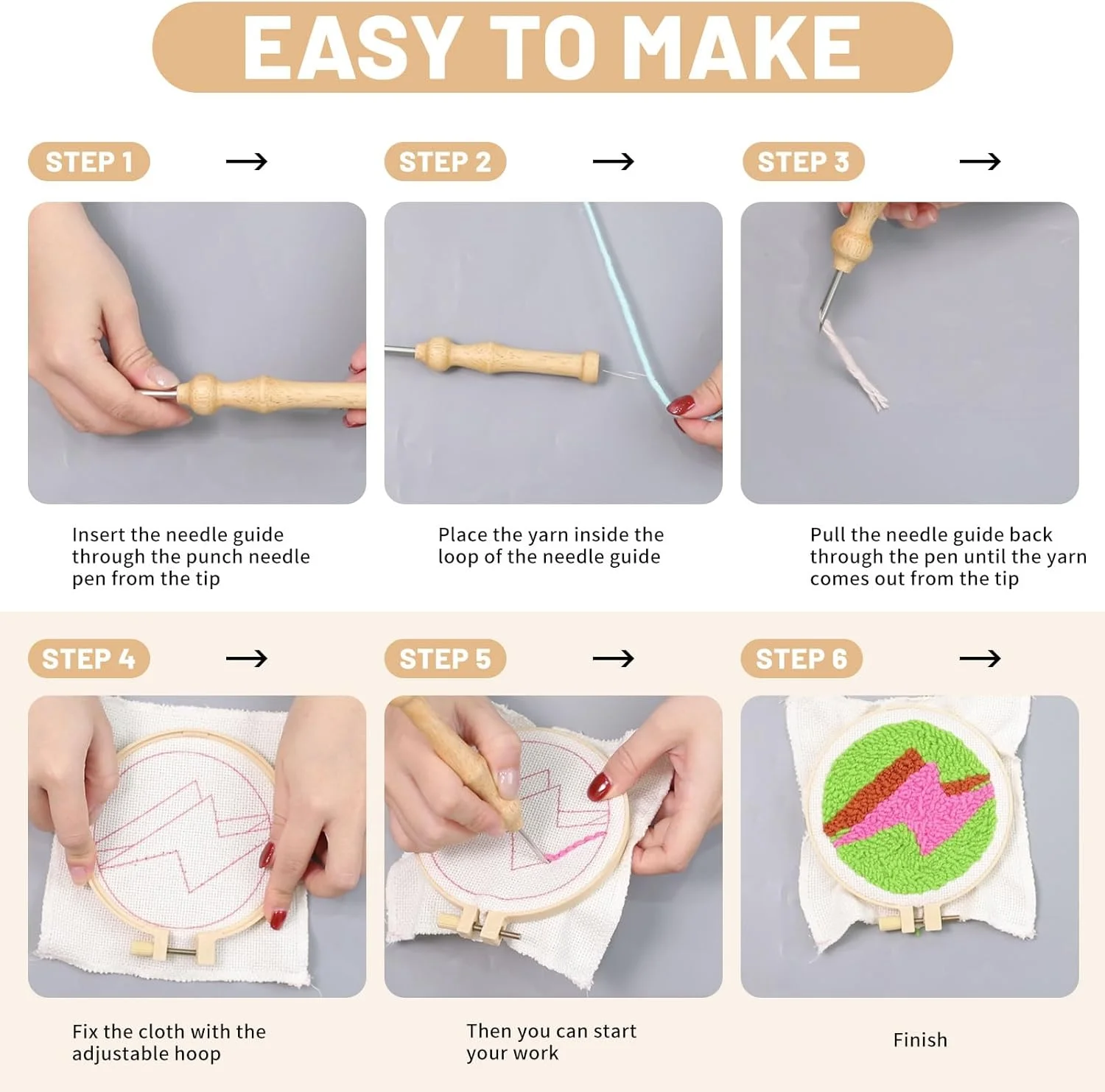 EASY TO MAKE

STEP 1 →

Insert the needle guide through the punch needle pen from the tip

STEP 2 →

Place the yarn inside the loop of the needle guide

STEP 3 →

Pull the needle guide back through the pen until the yarn comes out from the tip

STEP 4 →

Fix the cloth with the adjustable hoop

STEP 5 →

Then you can start your work

STEP 6 →

Finish