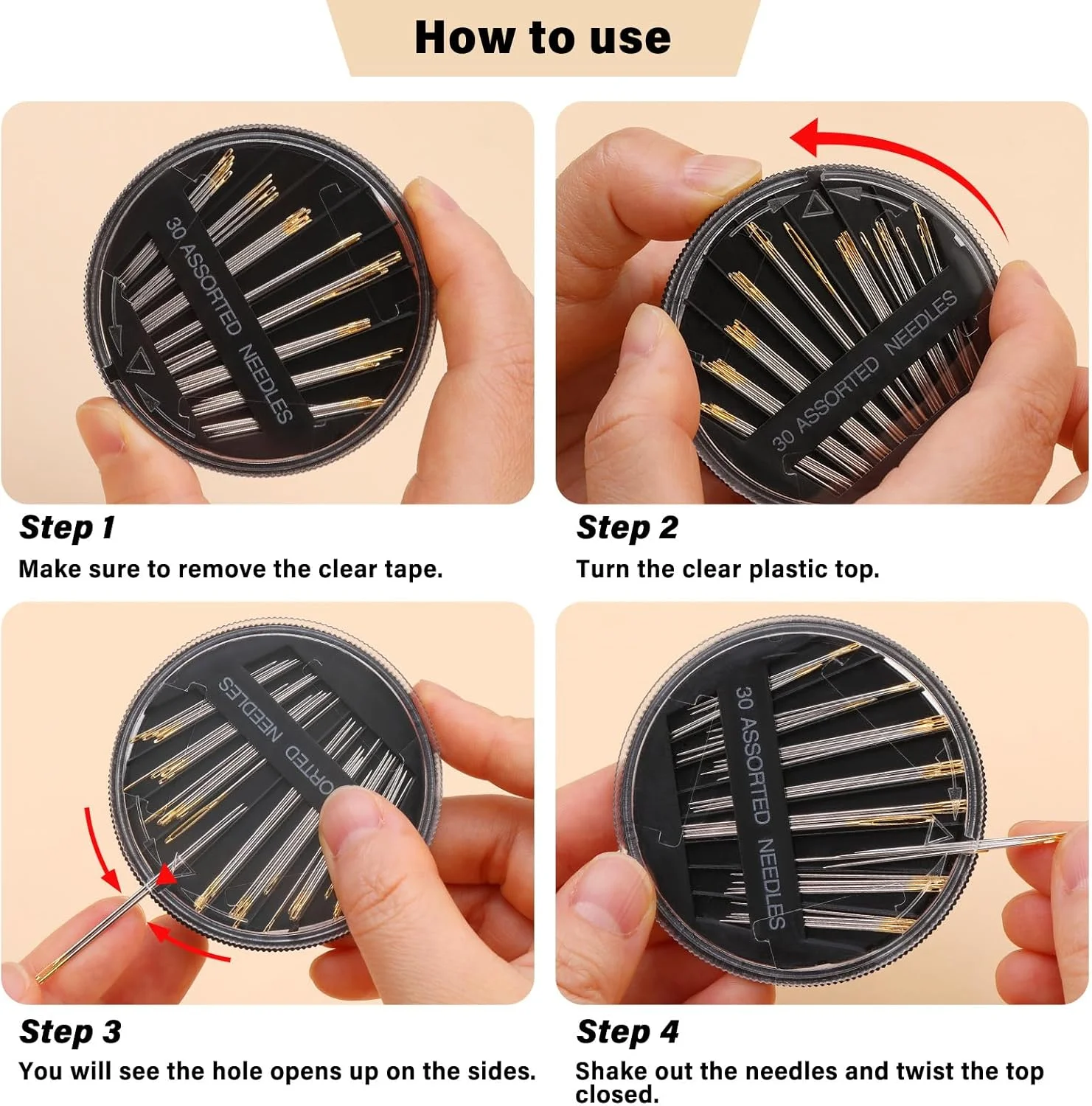 How to use

30 ASSORTED NEEDLES

Step 1
Make sure to remove the clear tape.

30 ASSORTED NEEDLES

Step 2
Turn the clear plastic top.

ORTED NEEDLES

Step 3
You will see the hole opens up on the sides.

30 ASSORTED NEEDLES

Step 4
Shake out the needles and twist the top closed.