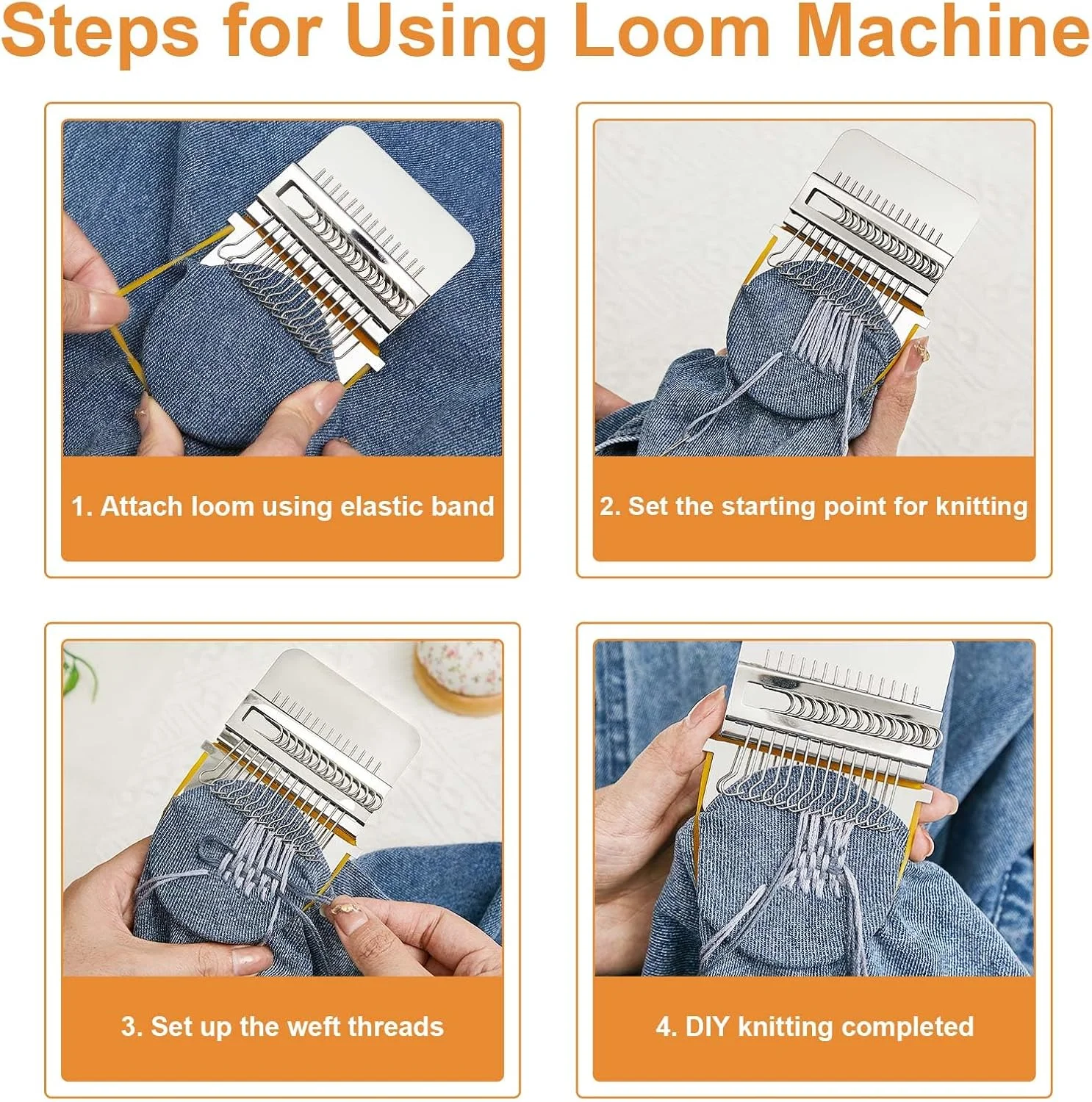 Steps for Using Loom Machine

1. Attach loom using elastic band

2. Set the starting point for knitting

3. Set up the weft threads

4. DIY knitting completed