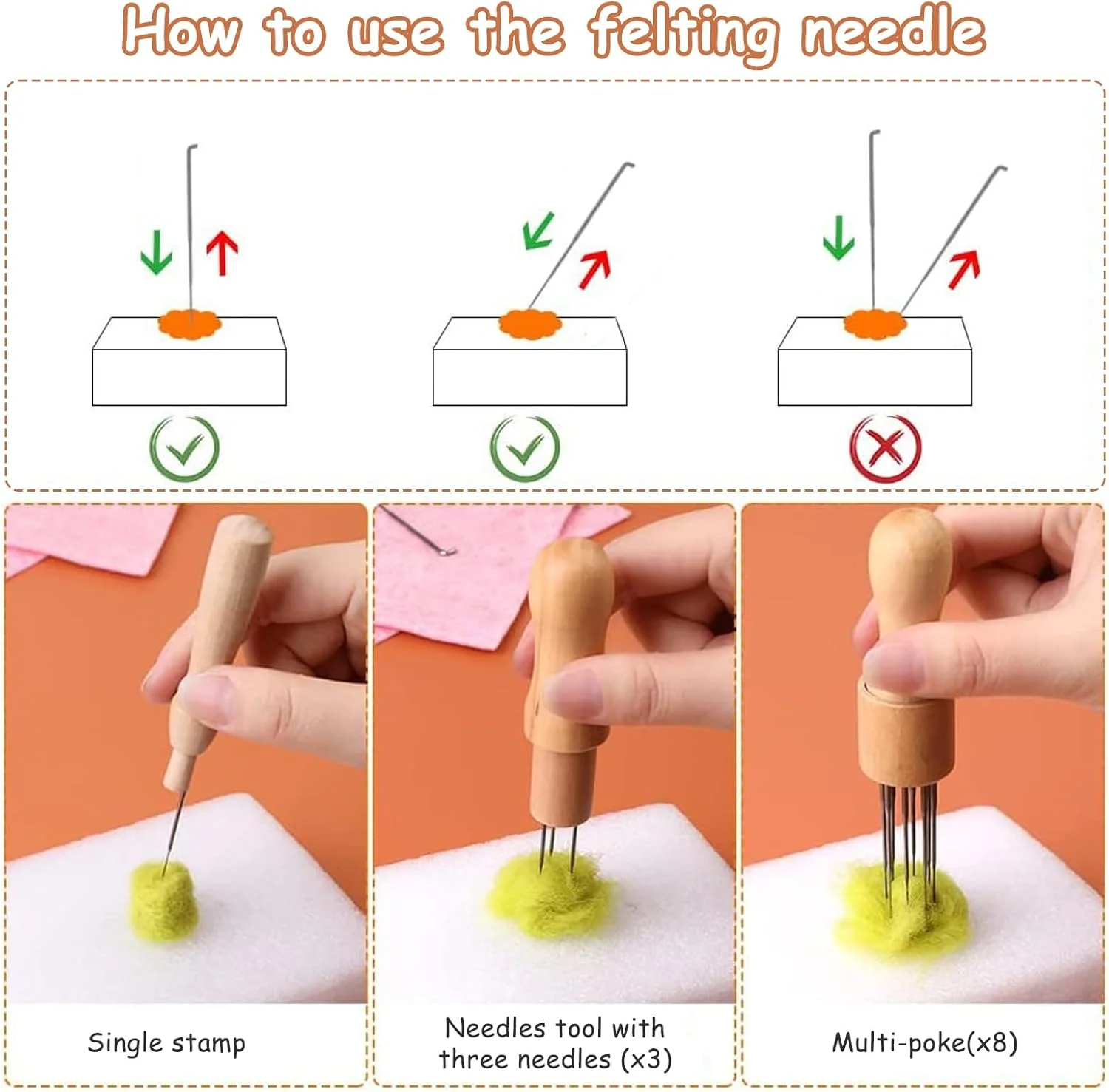 How to use the felting needle

Single stamp

Needles tool with three needles (x3)

Multi-poke(x8)