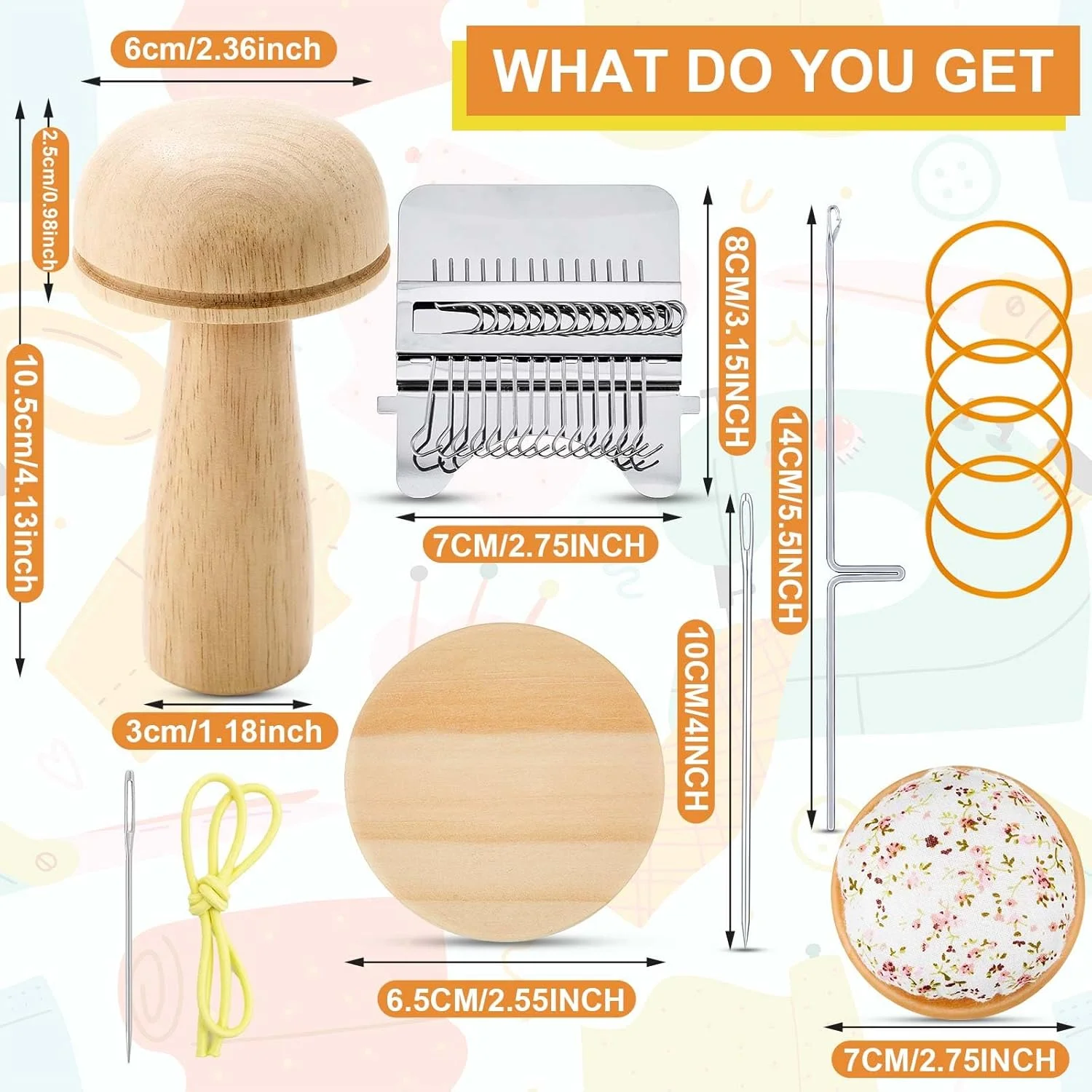 WHAT DO YOU GET

6cm/2.36inch

2.5cm/0.98inch

10.5cm/4.13inch

3cm/1.18inch

8CM/3.15INCH

7CM/2.75INCH

14CM/5.5INCH

10CM/4INCH

6.5CM/2.55INCH

7CM/2.75INCH