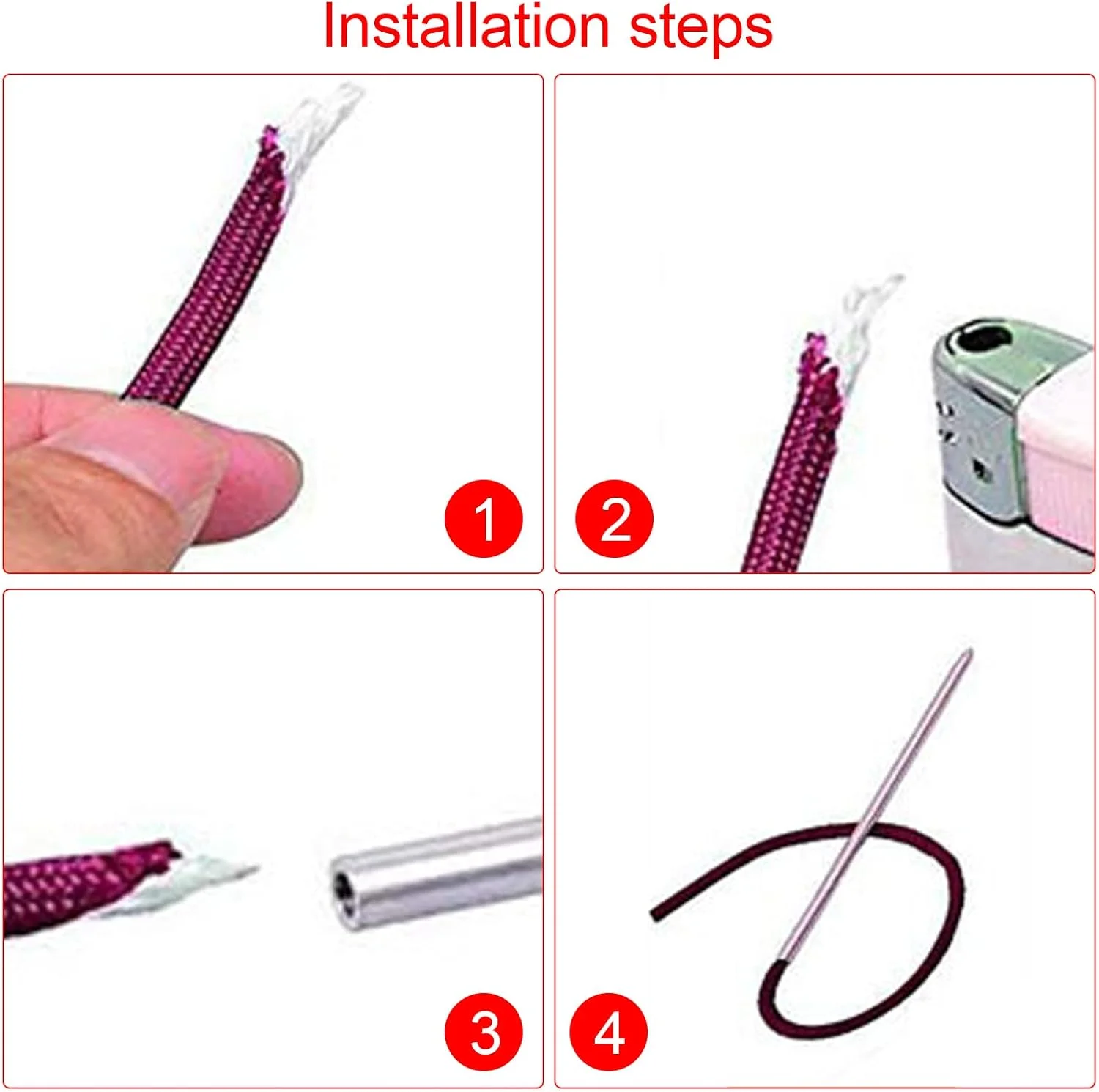 Installation steps

1

2

3

4