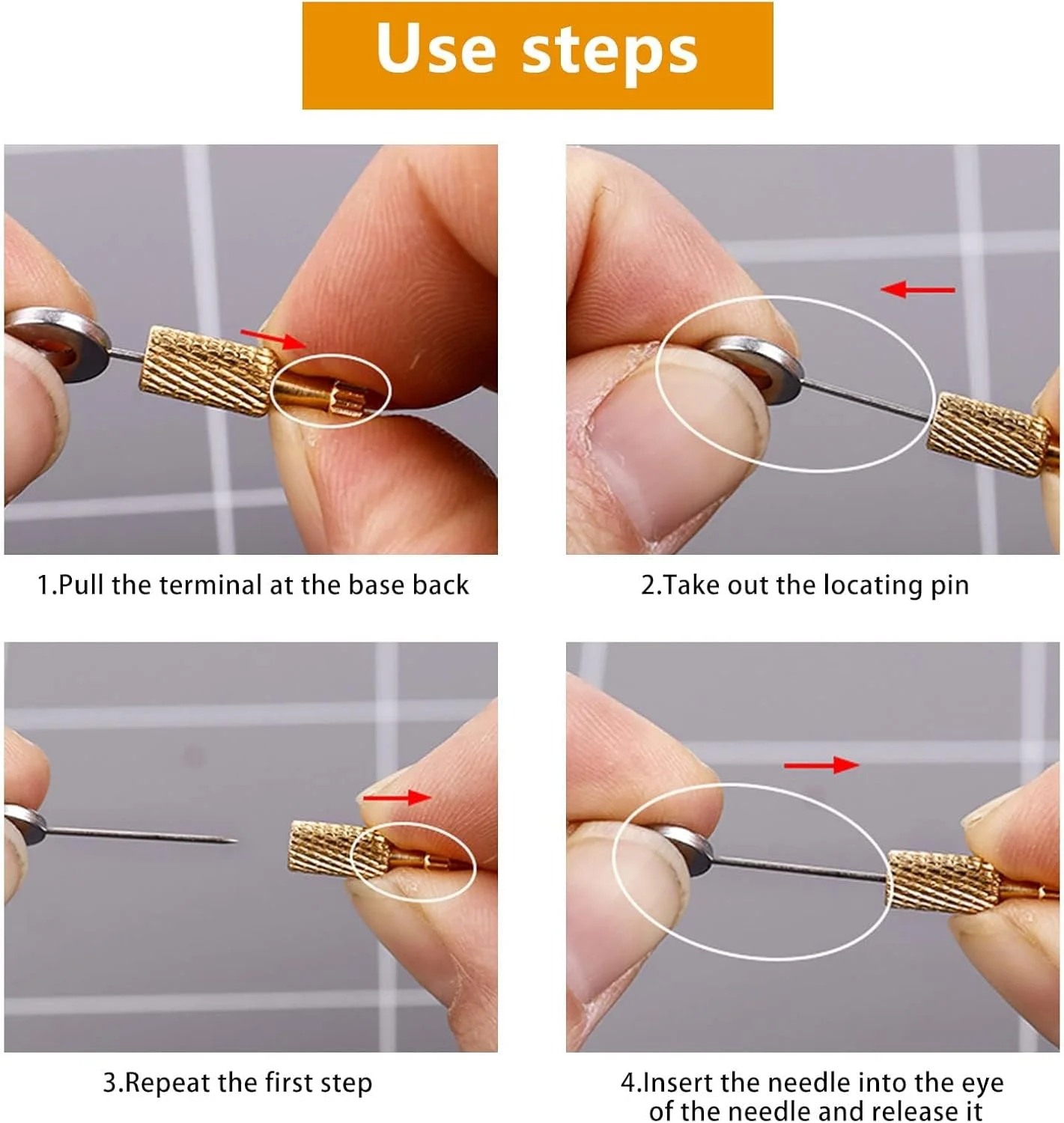 Use steps

1.Pull the terminal at the base back

2.Take out the locating pin

3.Repeat the first step

4.Insert the needle into the eye of the needle and release it