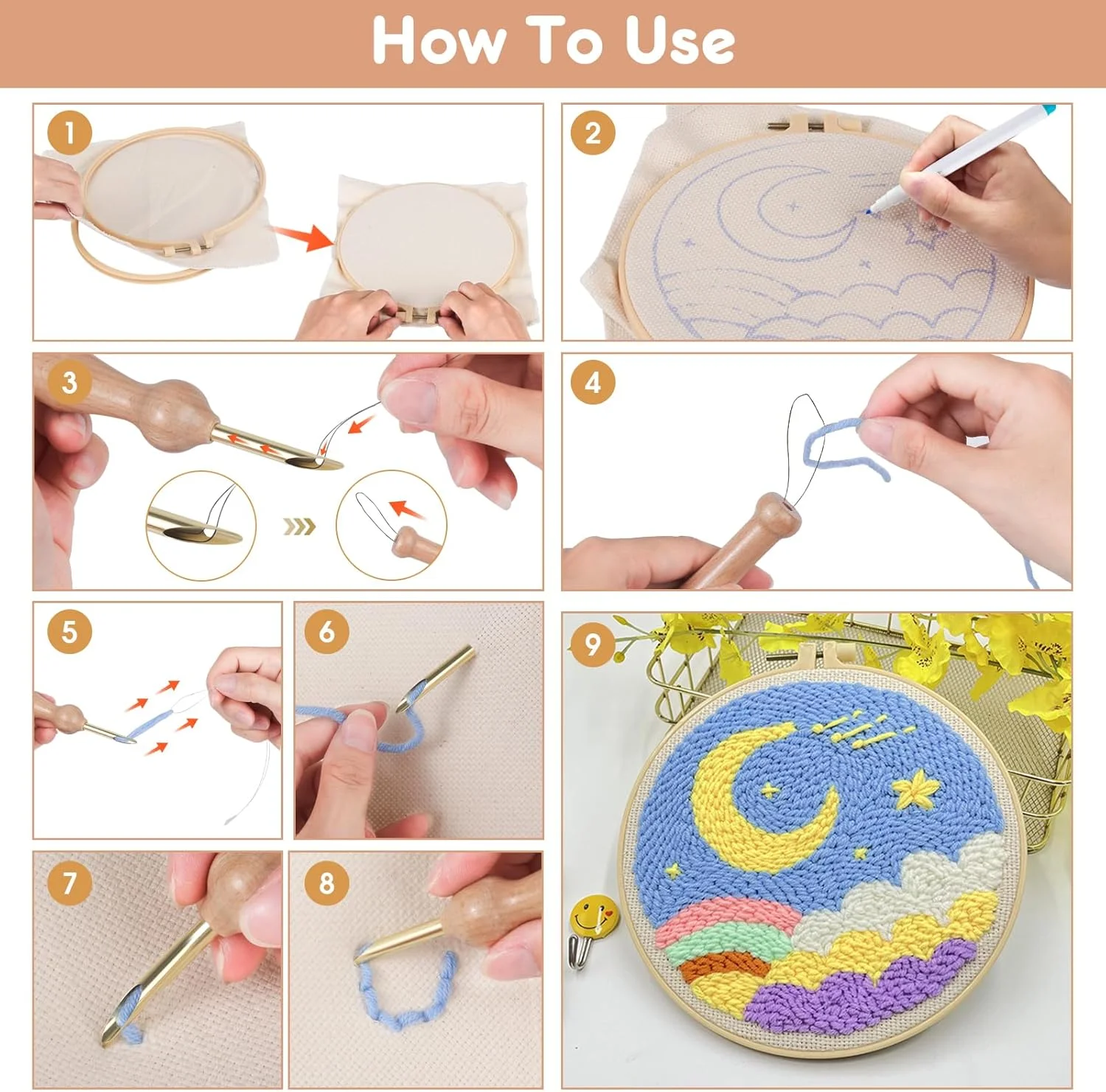 How To Use

1

2

3

4

5

6

7

8

9