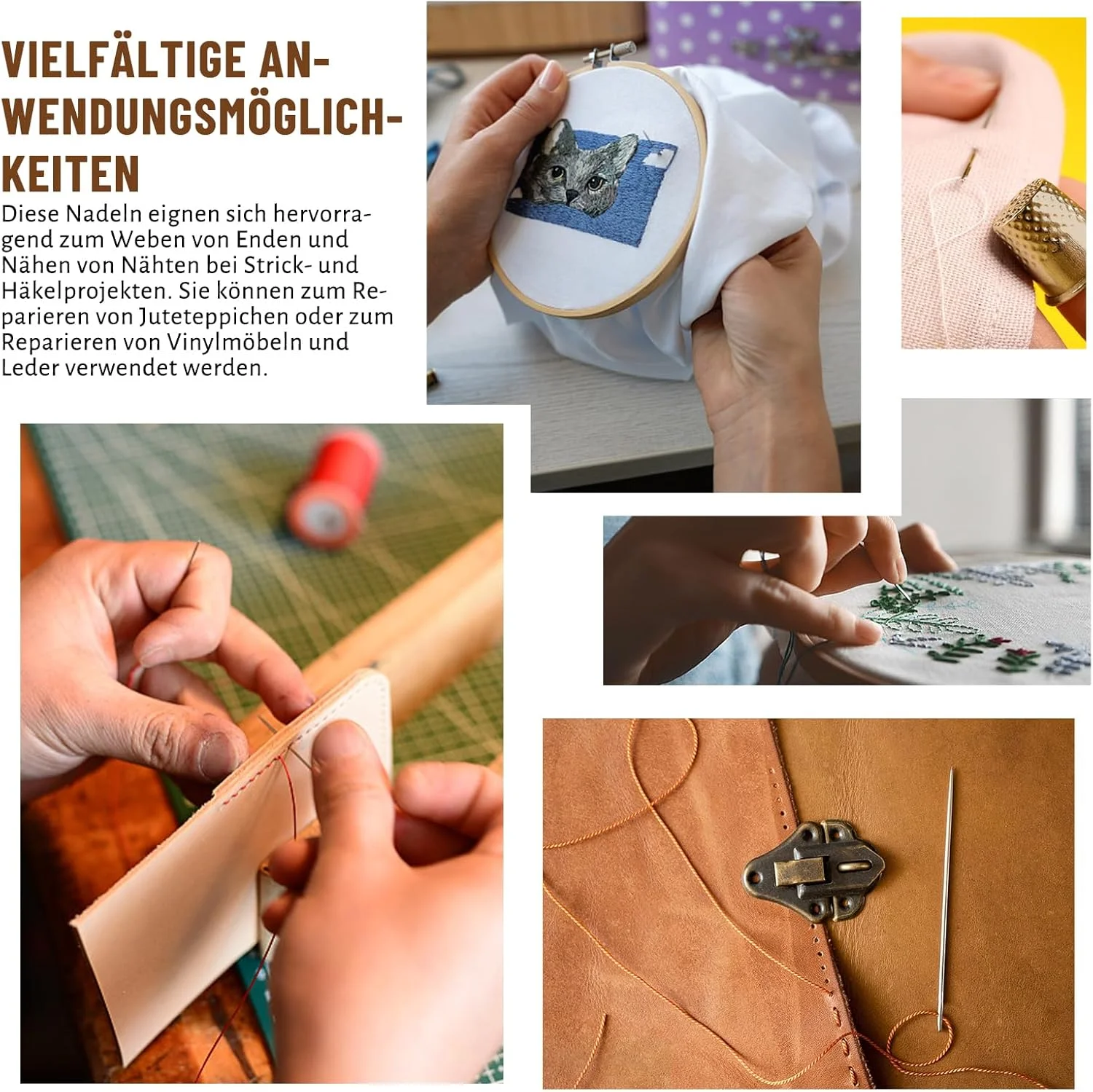 VIELFÄLTIGE ANWENDUNGSMÖGLICHKEITEN

Diese Nadeln eignen sich hervorragend zum Weben von Enden und Nähen von Nähten bei Strick- und Häkelprojekten. Sie können zum Reparieren von Juteteppichen oder zum Reparieren von Vinylmöbeln und Leder verwendet werden.