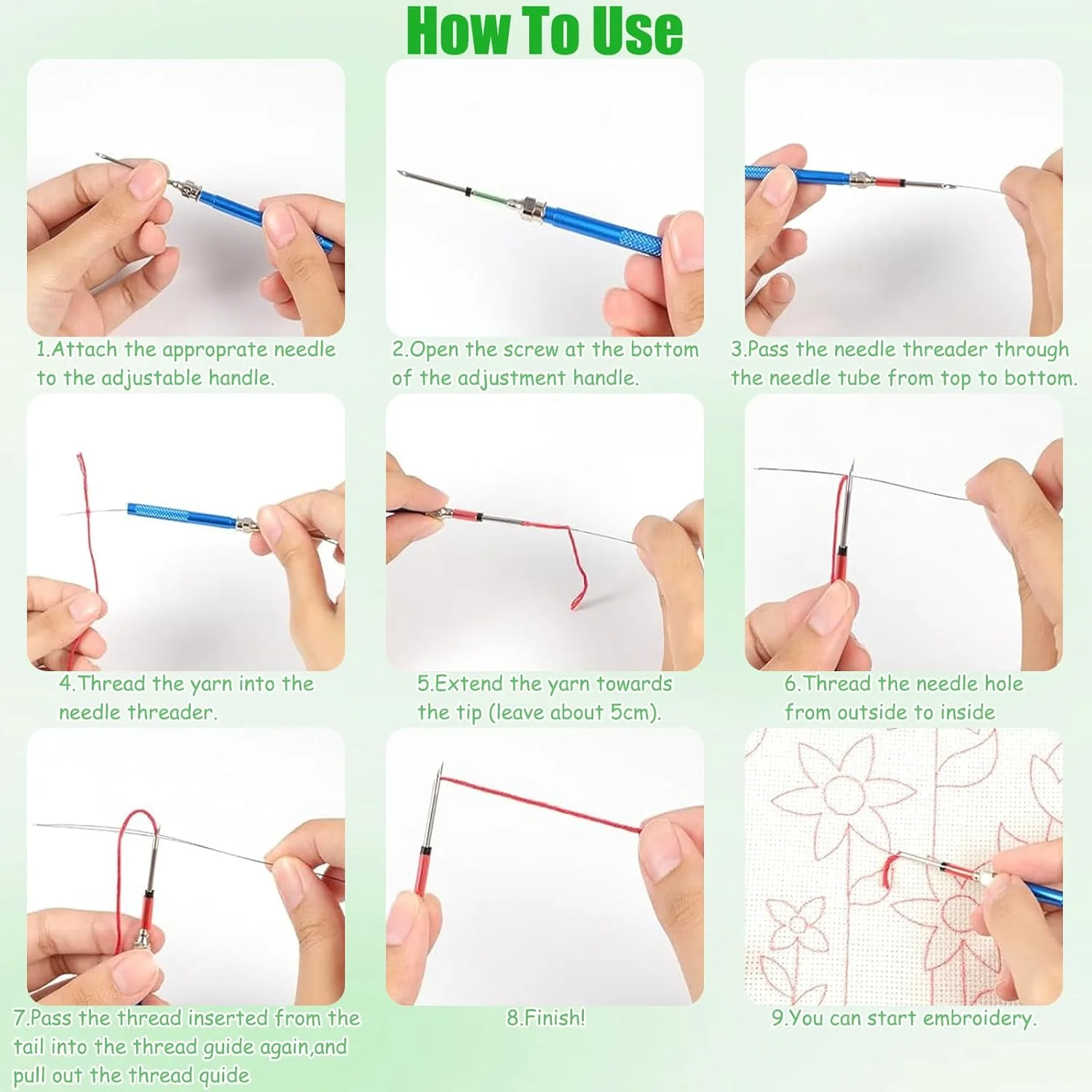 How To Use

1.Attach the approprate needle to the adjustable handle.

2.Open the screw at the bottom of the adjustment handle.

3.Pass the needle threader through the needle tube from top to bottom.

4.Thread the yarn into the needle threader.

5.Extend the yarn towards the tip (leave about 5cm).

6.Thread the needle hole from outside to inside

7.Pass the thread inserted from the tail into the thread guide again,and pull out the thread guide

8.Finish!

9.You can start embroidery.