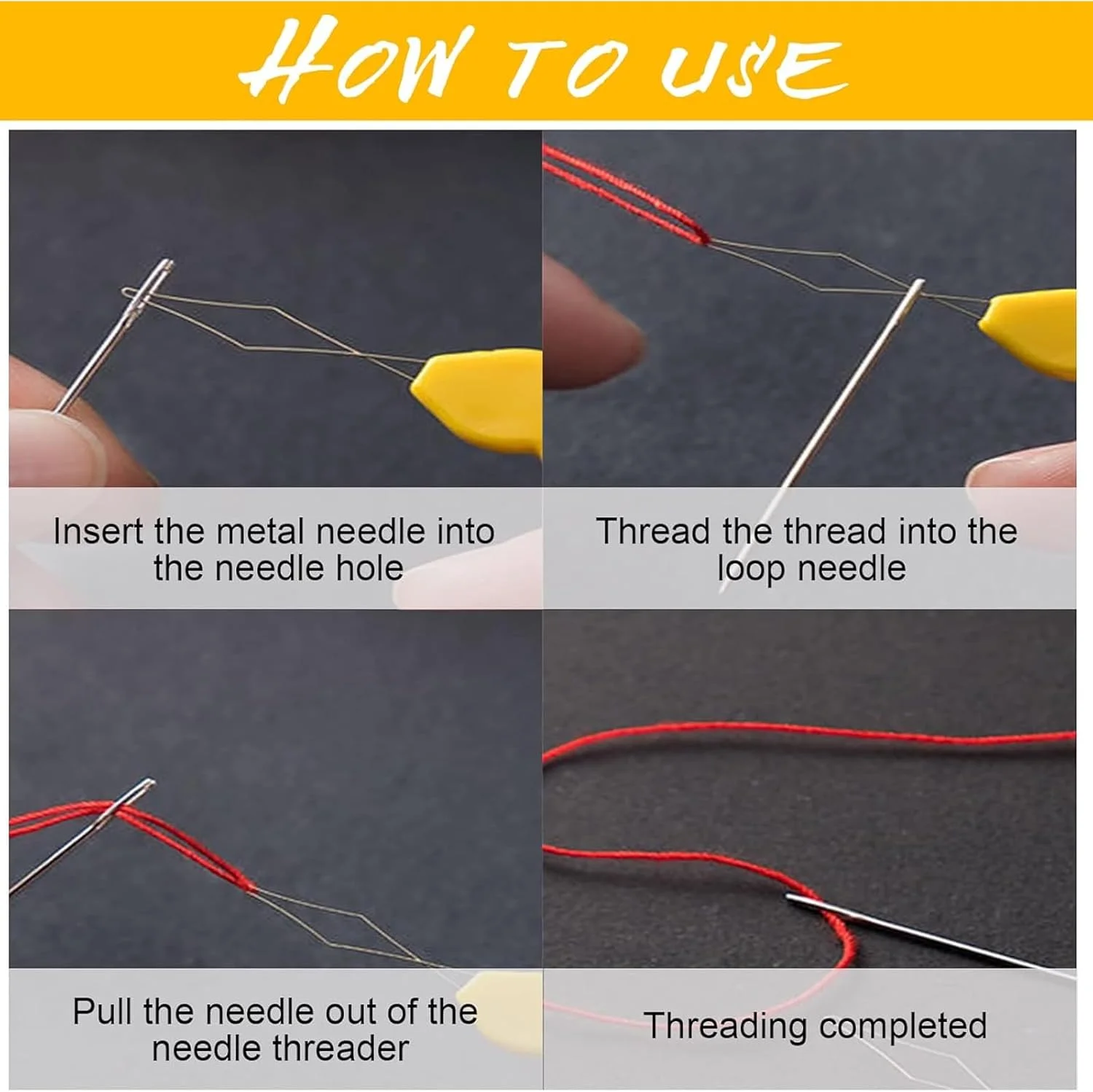 HOW TO USE

Insert the metal needle into the needle hole

Thread the thread into the loop needle

Pull the needle out of the needle threader

Threading completed