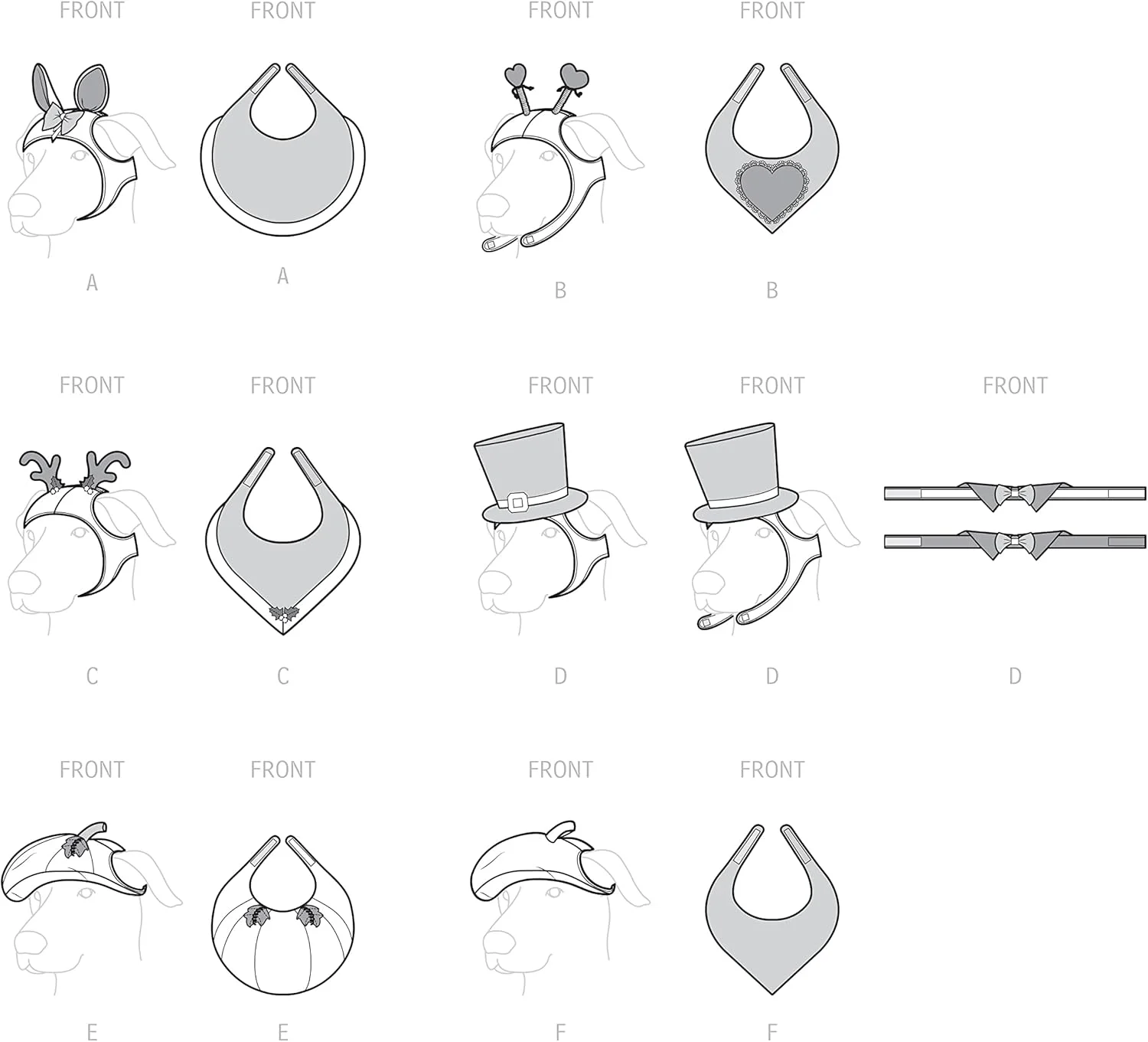 FRONT FRONT FRONT FRONT

A A B B

FRONT FRONT FRONT FRONT FRONT

C C D D D

FRONT FRONT FRONT FRONT

E E F F