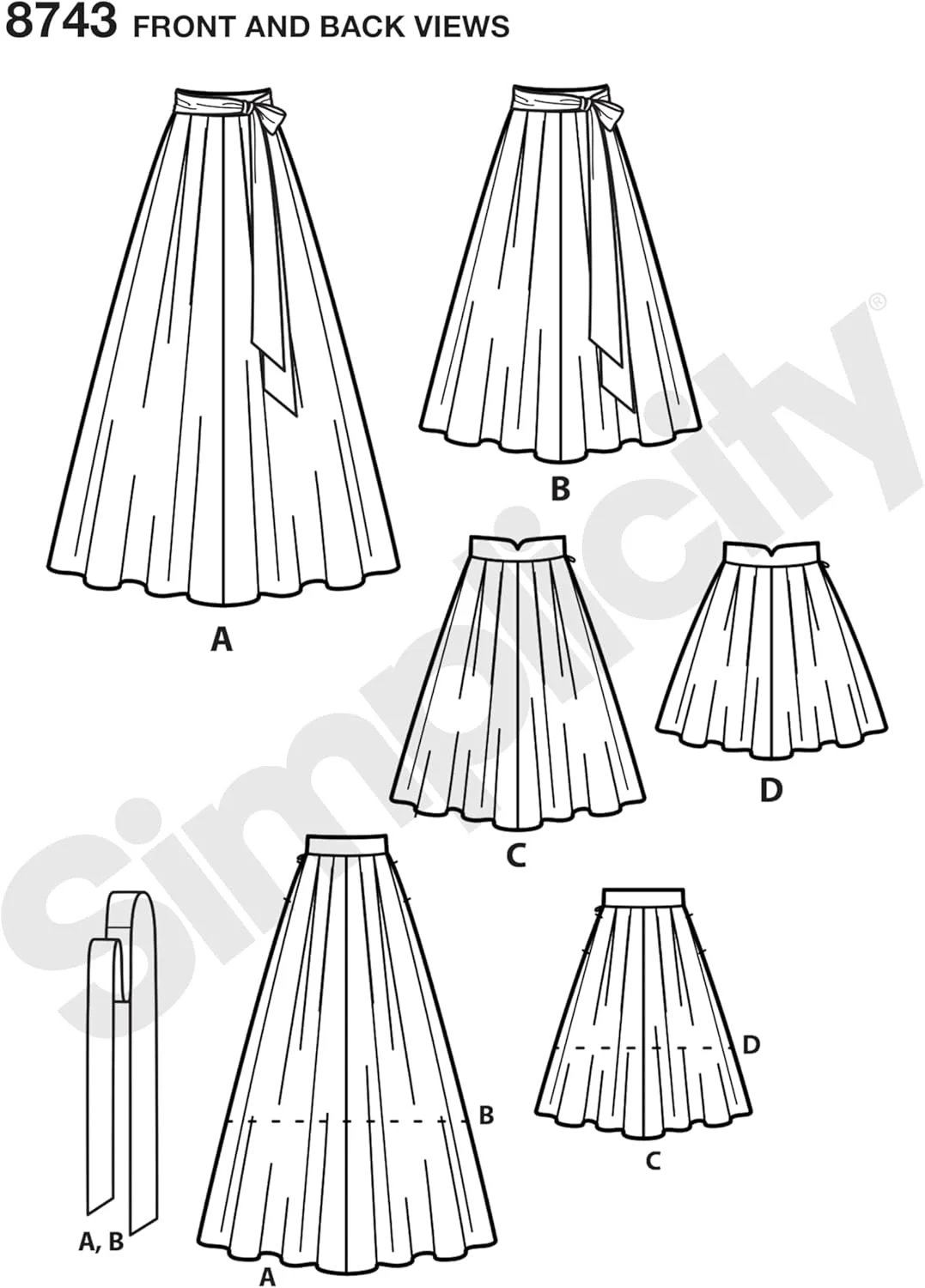 8743 FRONT AND BACK VIEWS

A

B

C

D

Simplicity®

A, B

B

A

D

C