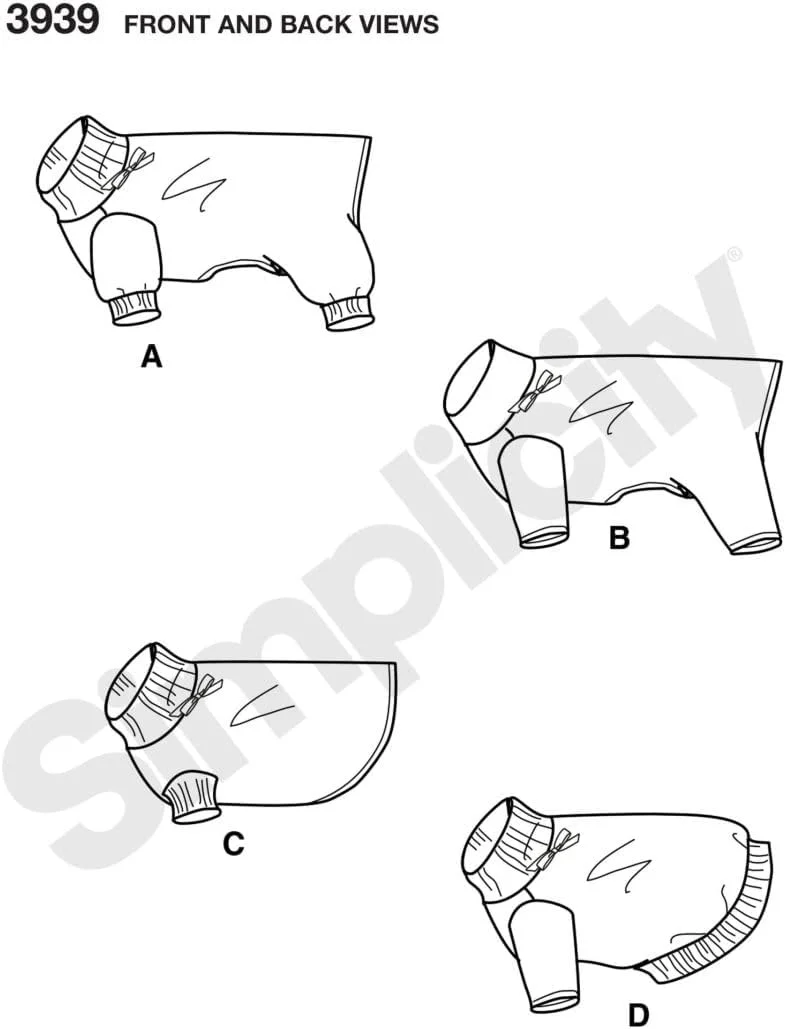 3939 FRONT AND BACK VIEWS

A

B

C

D

Simplicity®