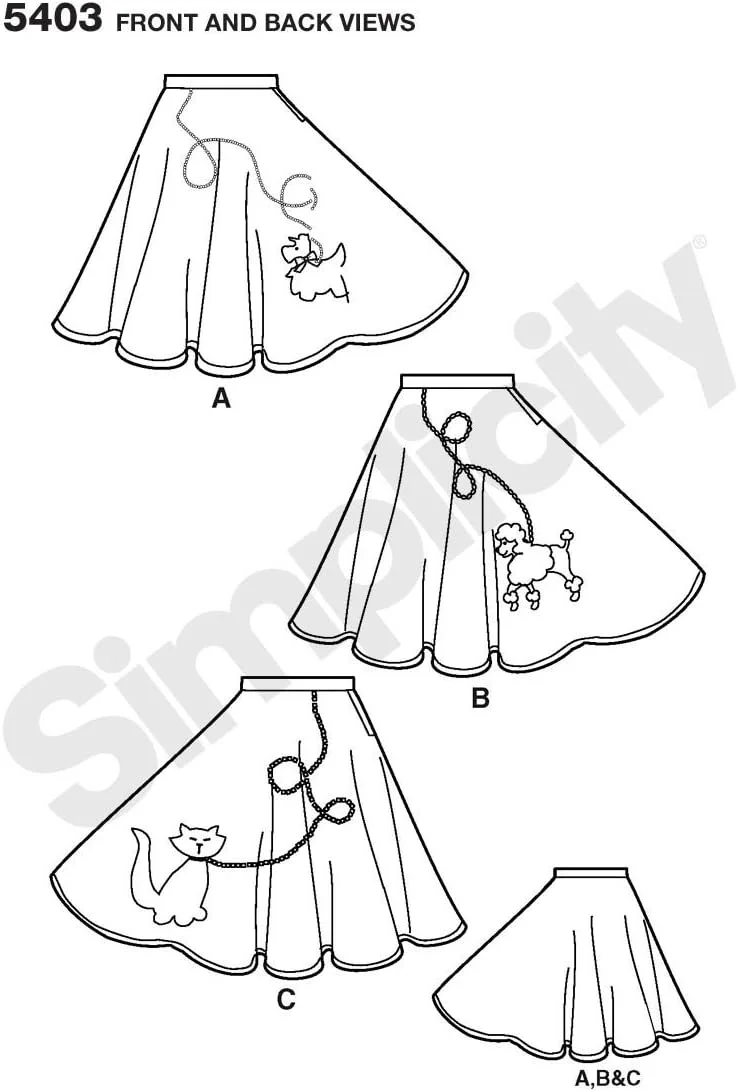 5403 FRONT AND BACK VIEWS

A

B

C

A,B&C

Simplicity®