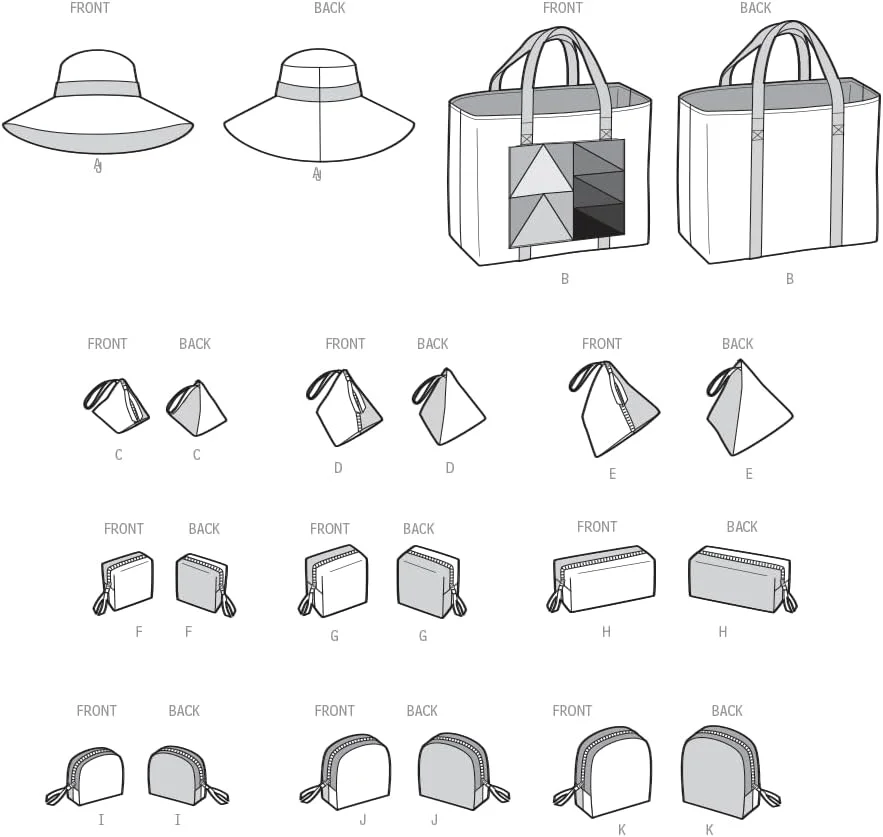 FRONT
BACK
FRONT
BACK

A
A
B
B

FRONT
BACK
FRONT
BACK
FRONT
BACK

C
C
D
D
E
E

FRONT
BACK
FRONT
BACK
FRONT
BACK

F
F
G
G
H
H

FRONT
BACK
FRONT
BACK
FRONT
BACK

I
I
J
J
K
K