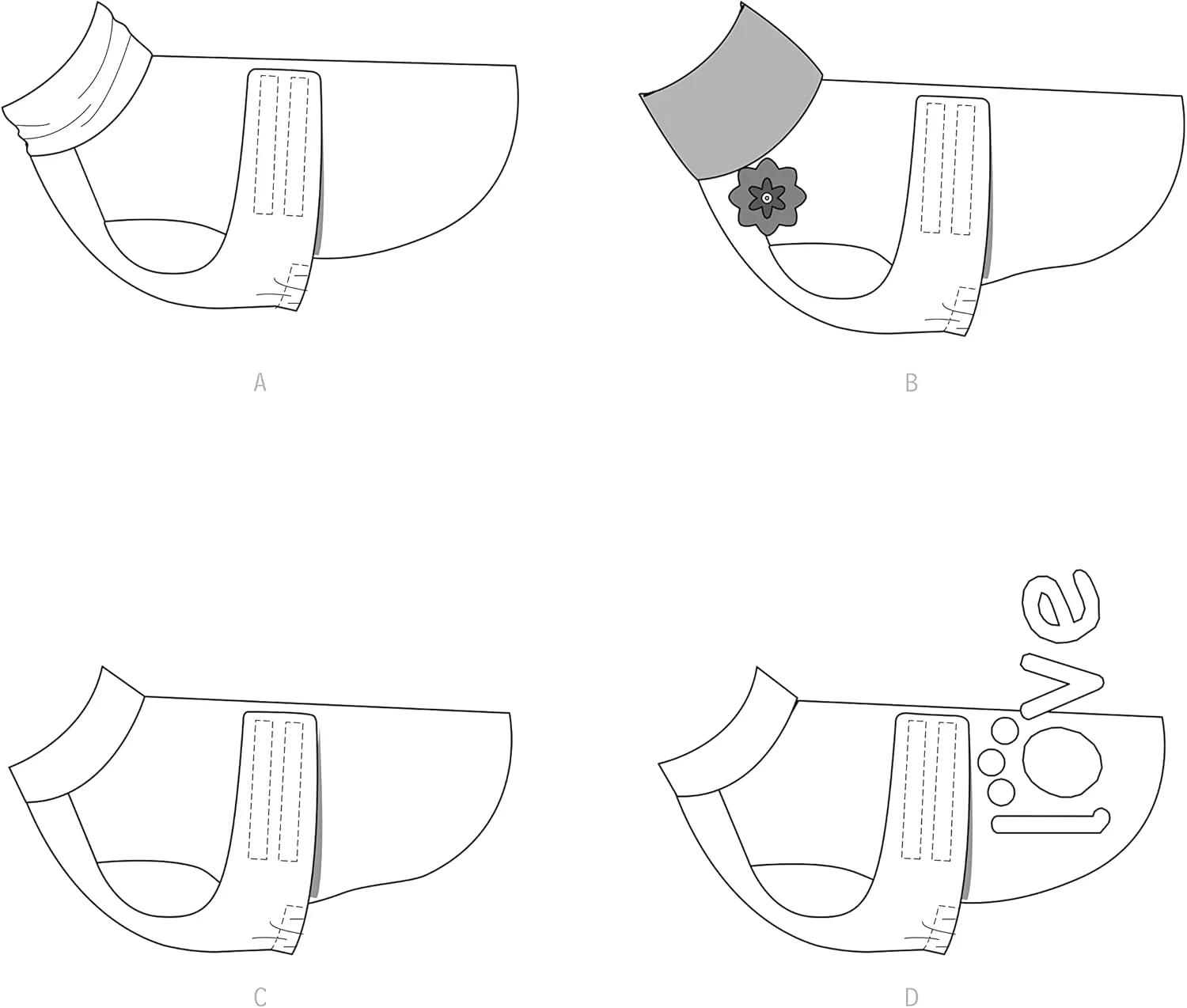 A

B

C

love

D